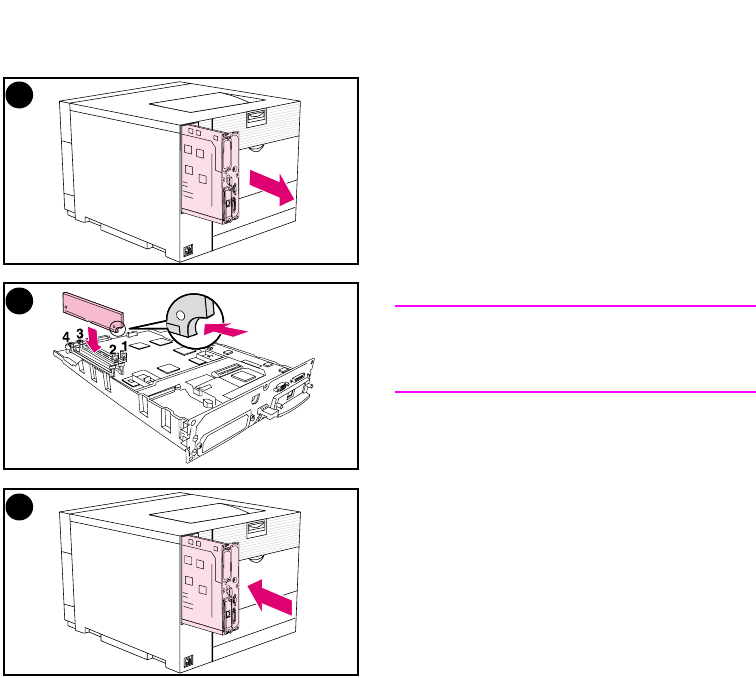 4 3 2 1