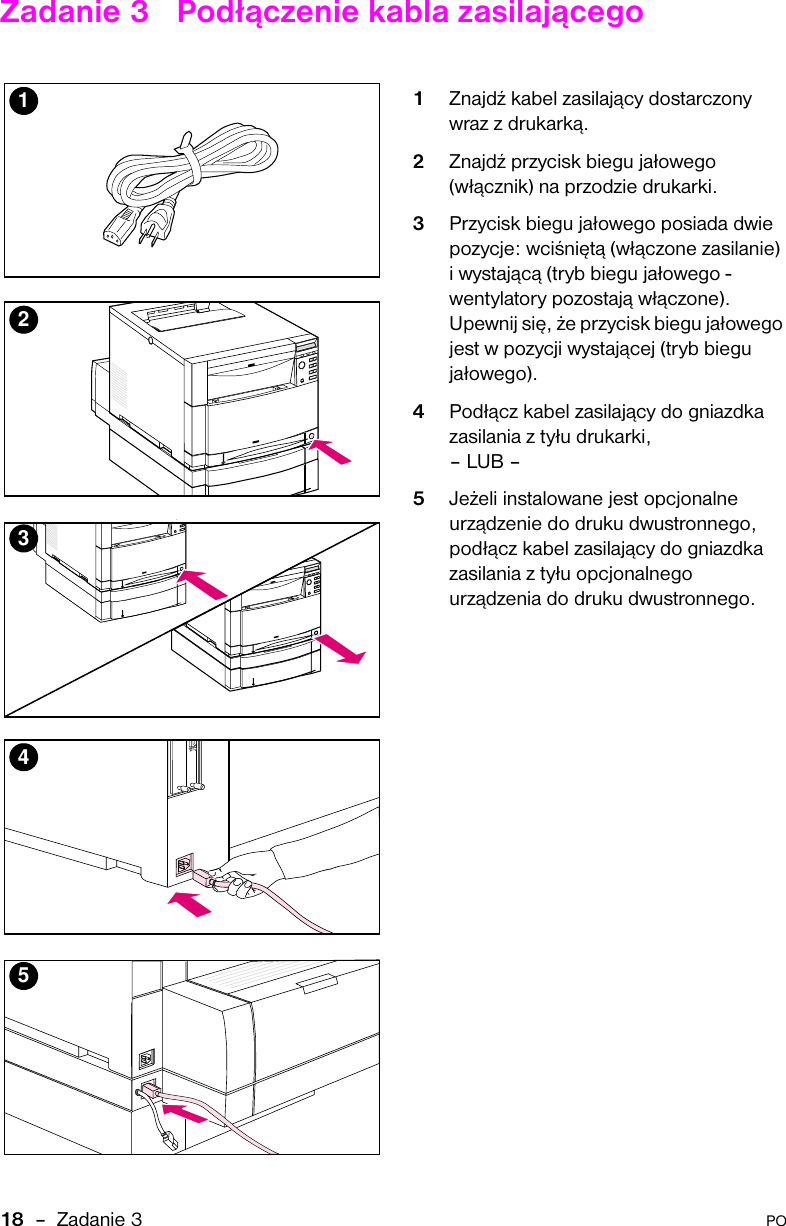 Zadanie 3 Podłączenie kabla zasilającego

1

2

3

4

5

1 Znajdź kabel zasilający dostarczony wraz z drukarką.

2 Znajdź przycisk biegu jałowego (włącznik) na przodzie drukarki.

3 Przycisk biegu jałowego posiada dwie pozycje: wciśniętą (włączone zasilanie) i wystającą (tryb biegu jałowego - wentylatory pozostają włączone). Upewnij się, że przycisk biegu jałowego jest w pozycji wystającej (tryb biegu jałowego).

4 Podłącz kabel zasilający do gniazdka zasilania z tyłu drukarki,
– LUB –

5 Jeżeli instalowane jest opcjonalne urządzenie do druku dwustronnego, podłącz kabel zasilający do gniazdka zasilania z tyłu opcjonalnego urządzenia do druku dwustronnego.

18 – Zadanie 3 PO