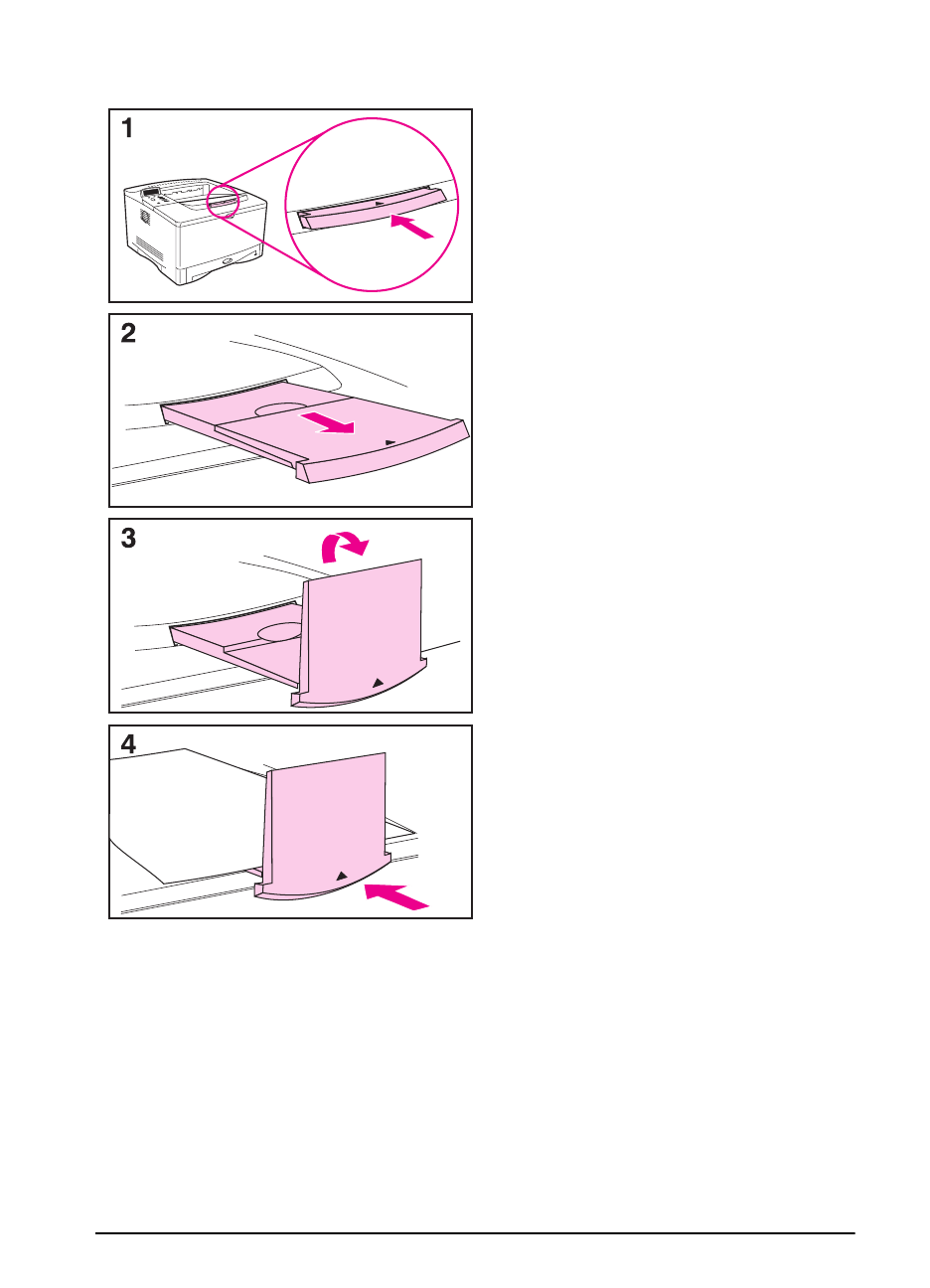 1

2

3

4