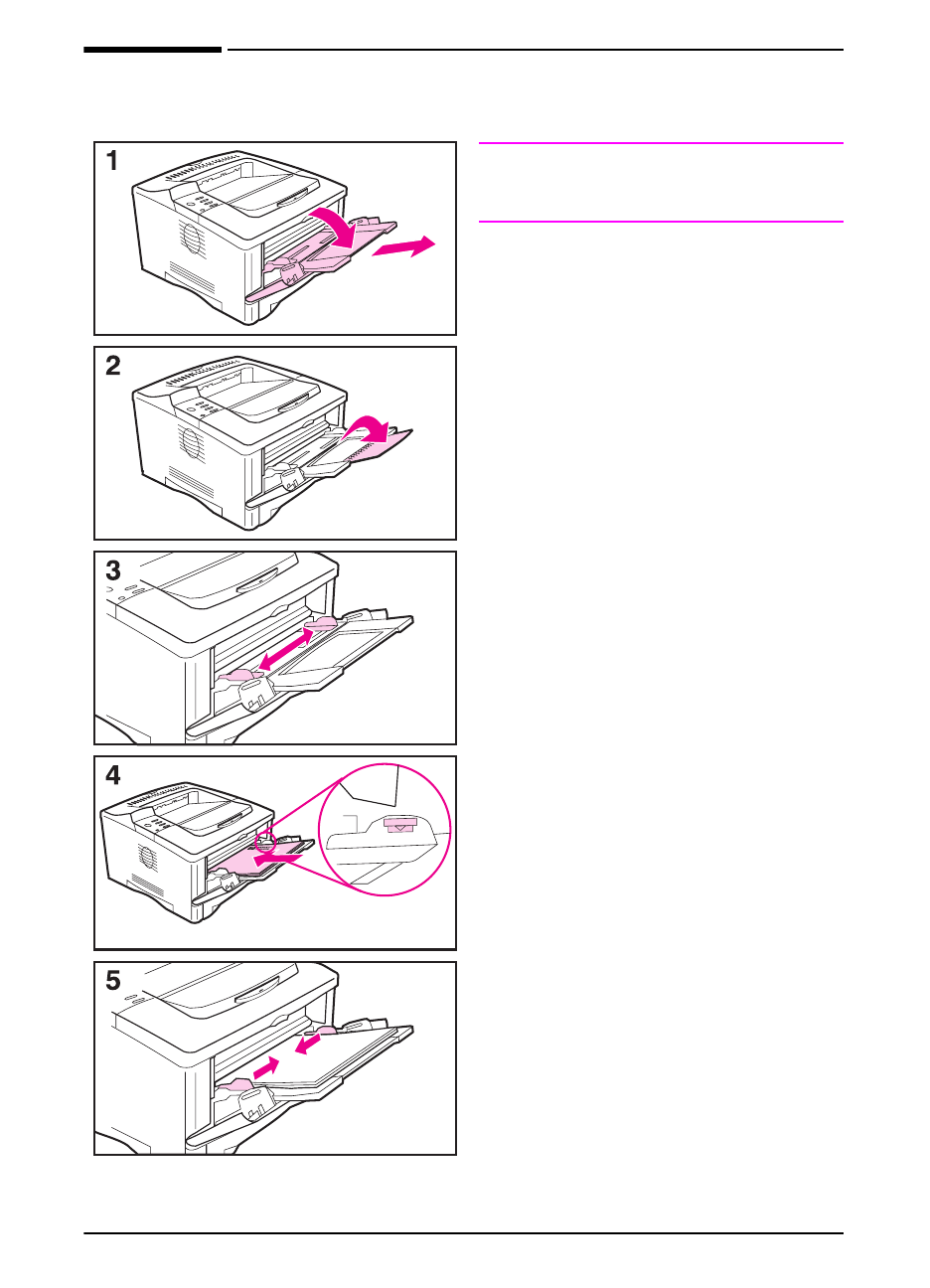 1

2

3

4

5