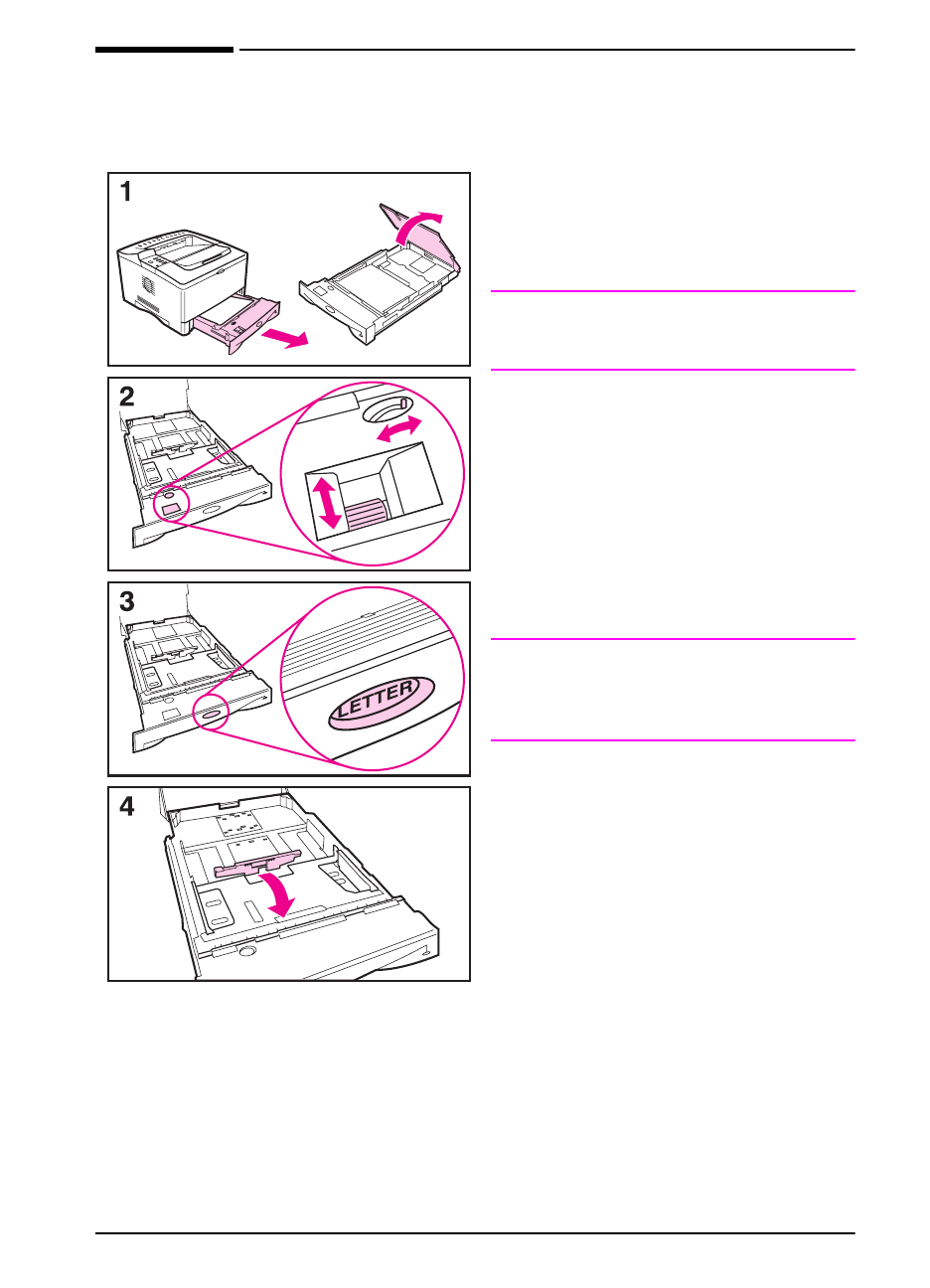 1

2

3

LETTER

4