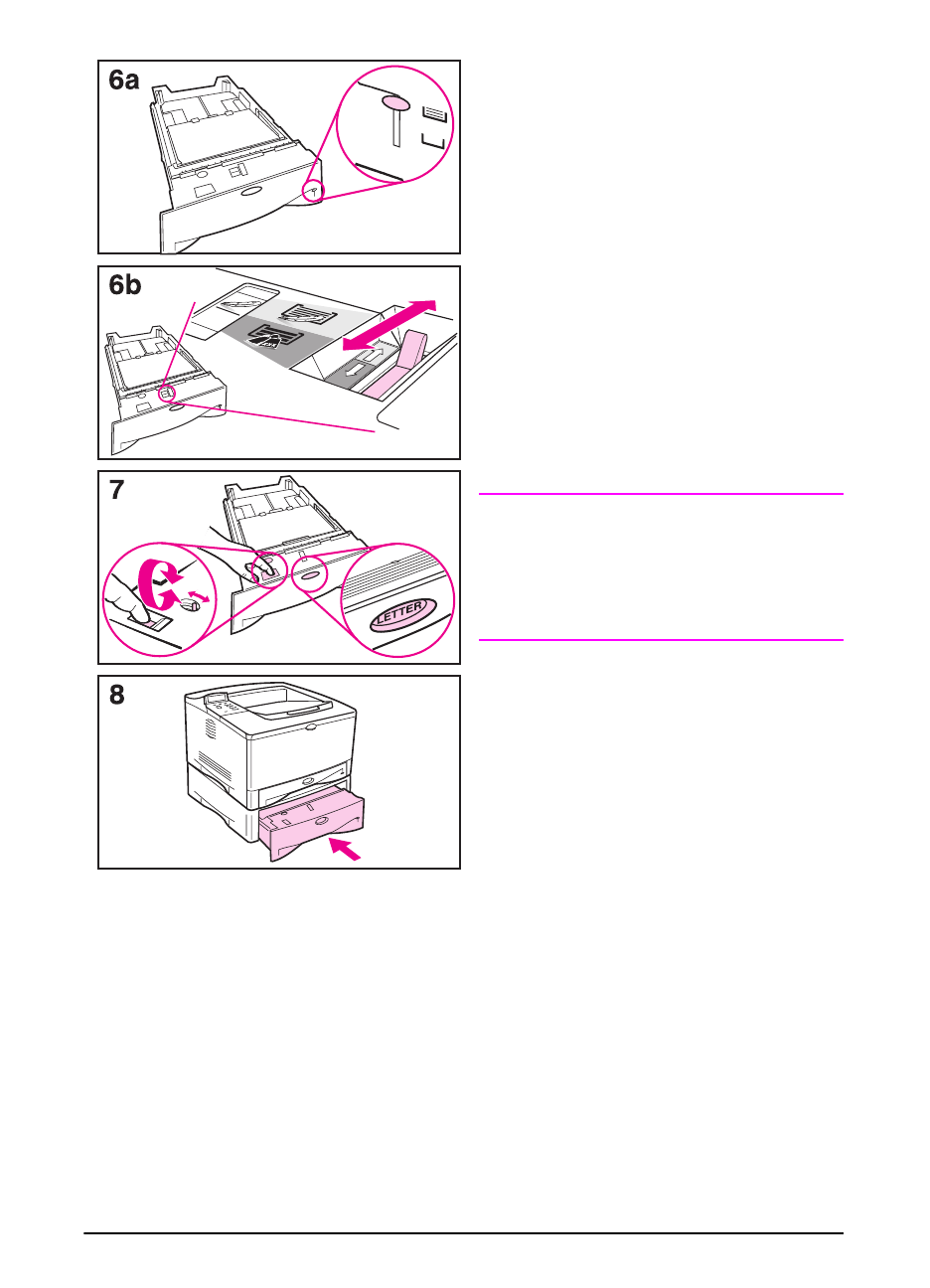 6a

6b

7

LETTER

8