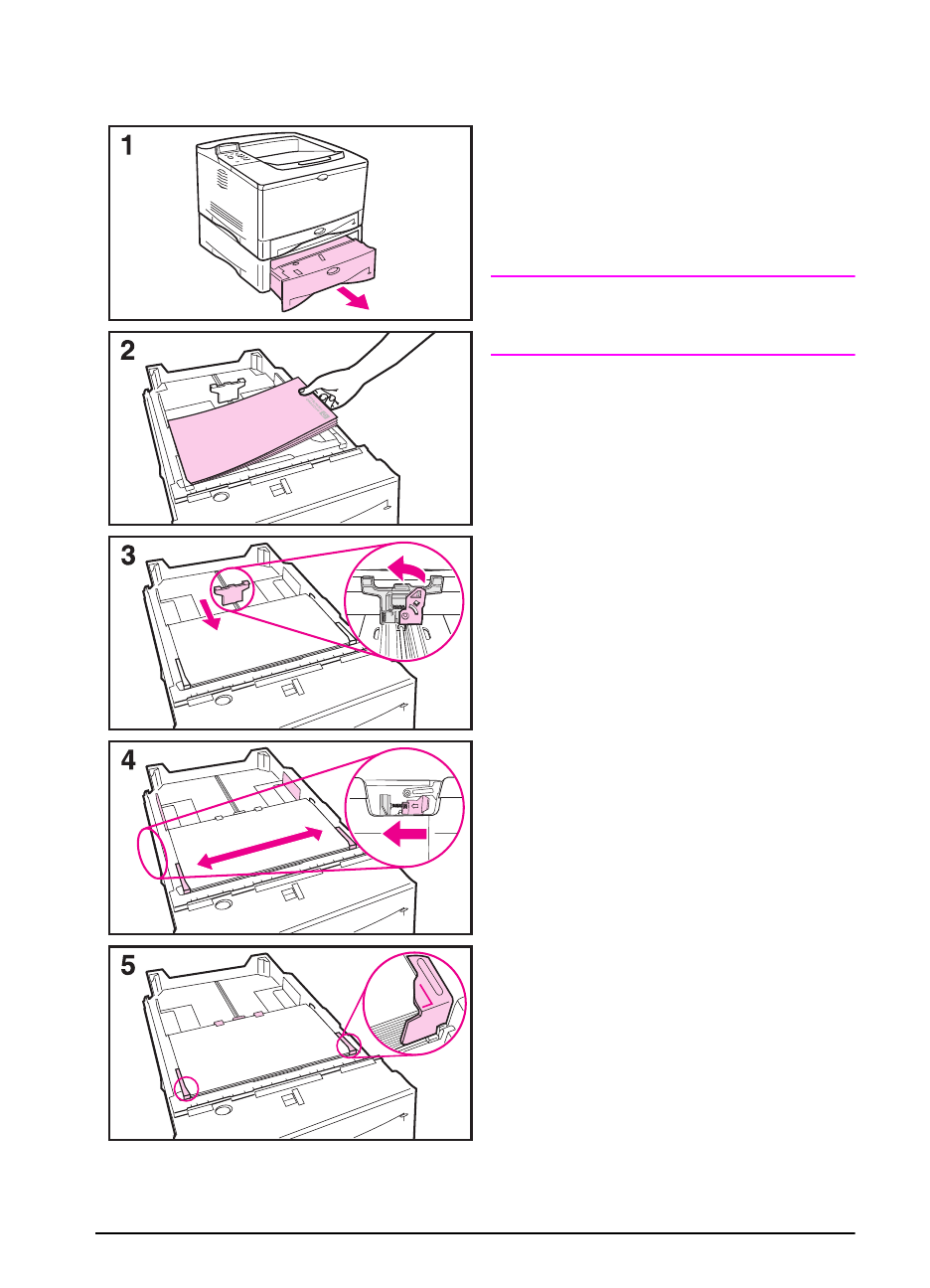 1

2

3

4

5