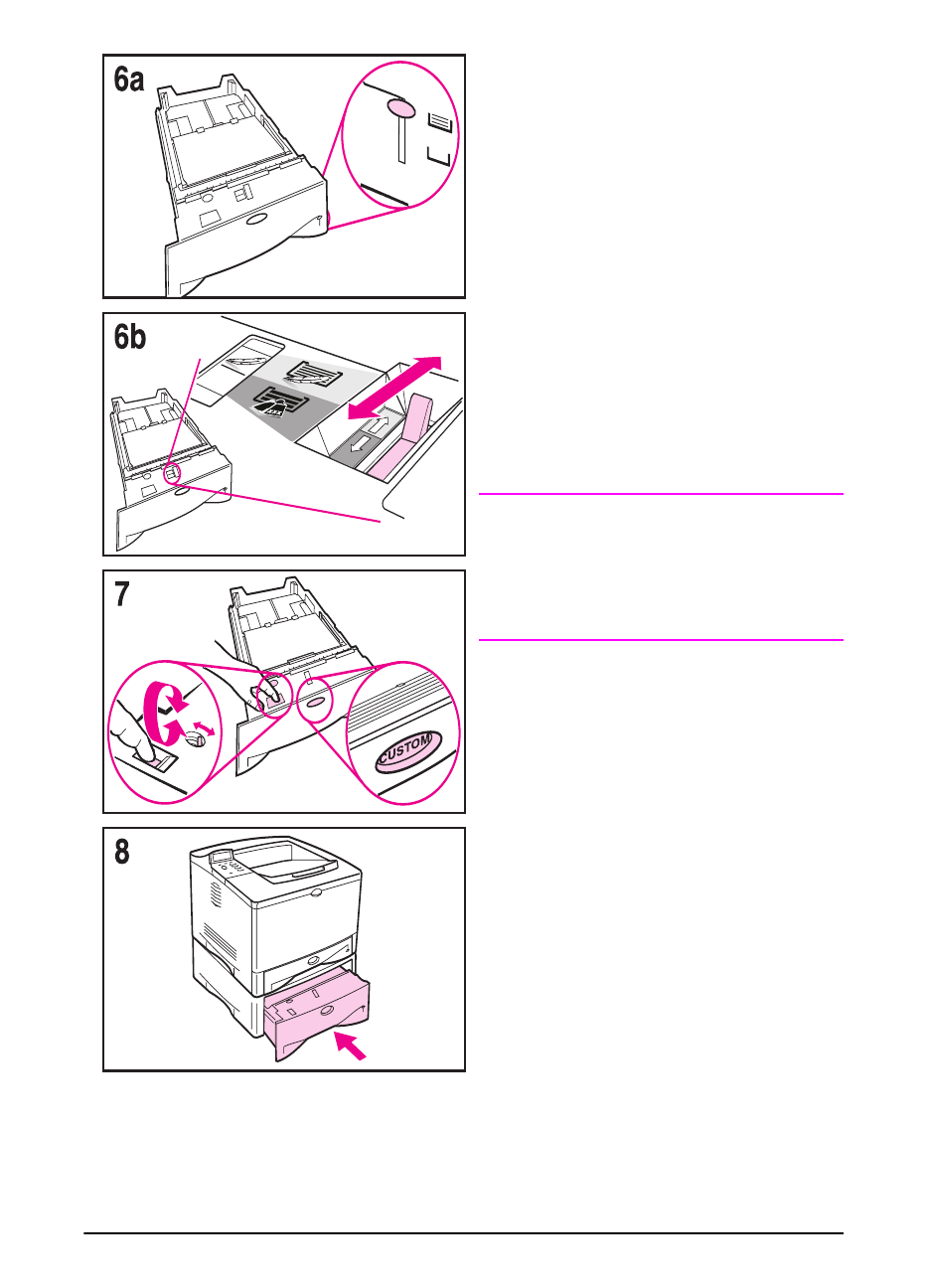 6a

6b

7

CUSTOM

8