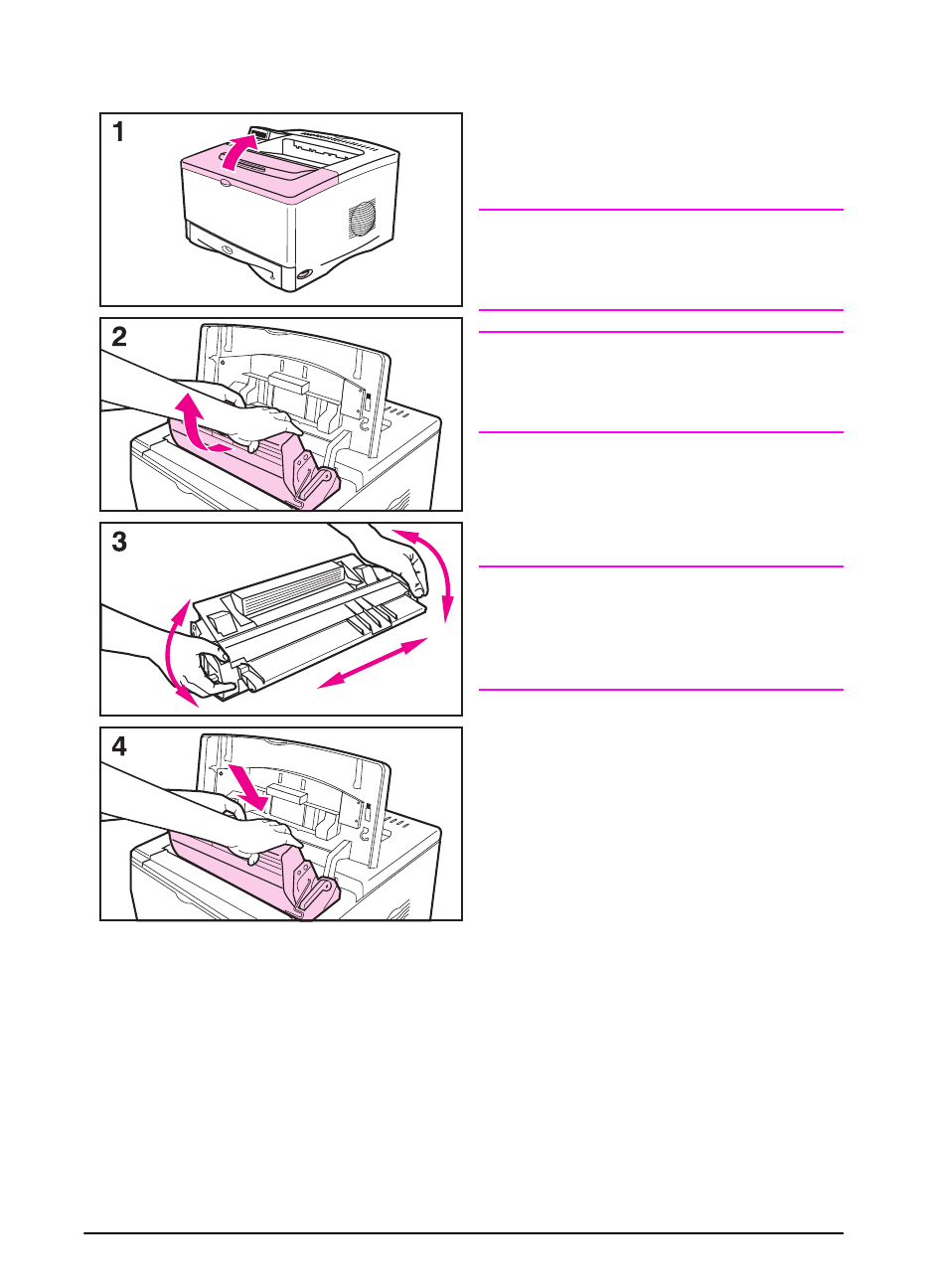 1

2

3

4