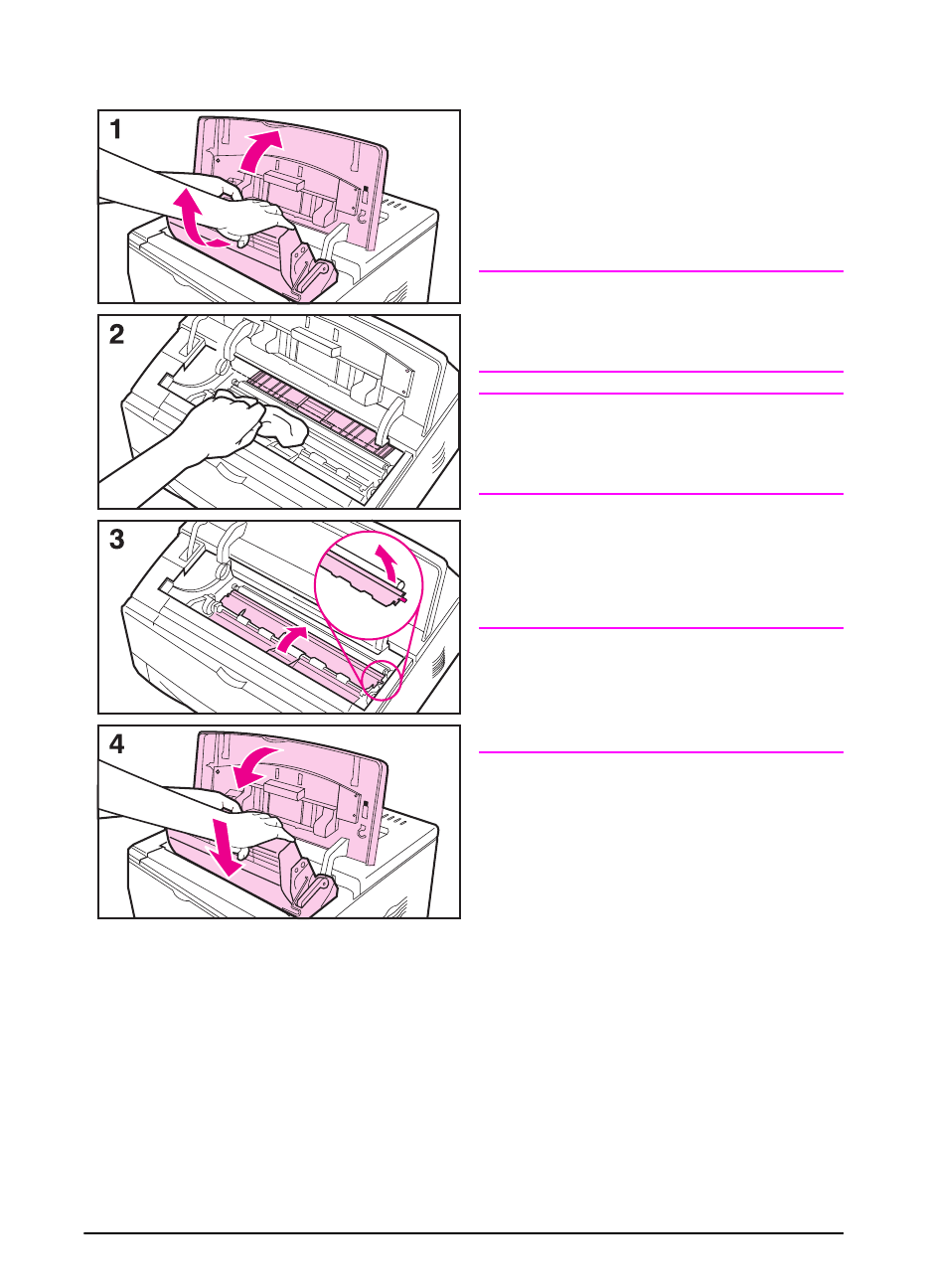 1

2

3

4