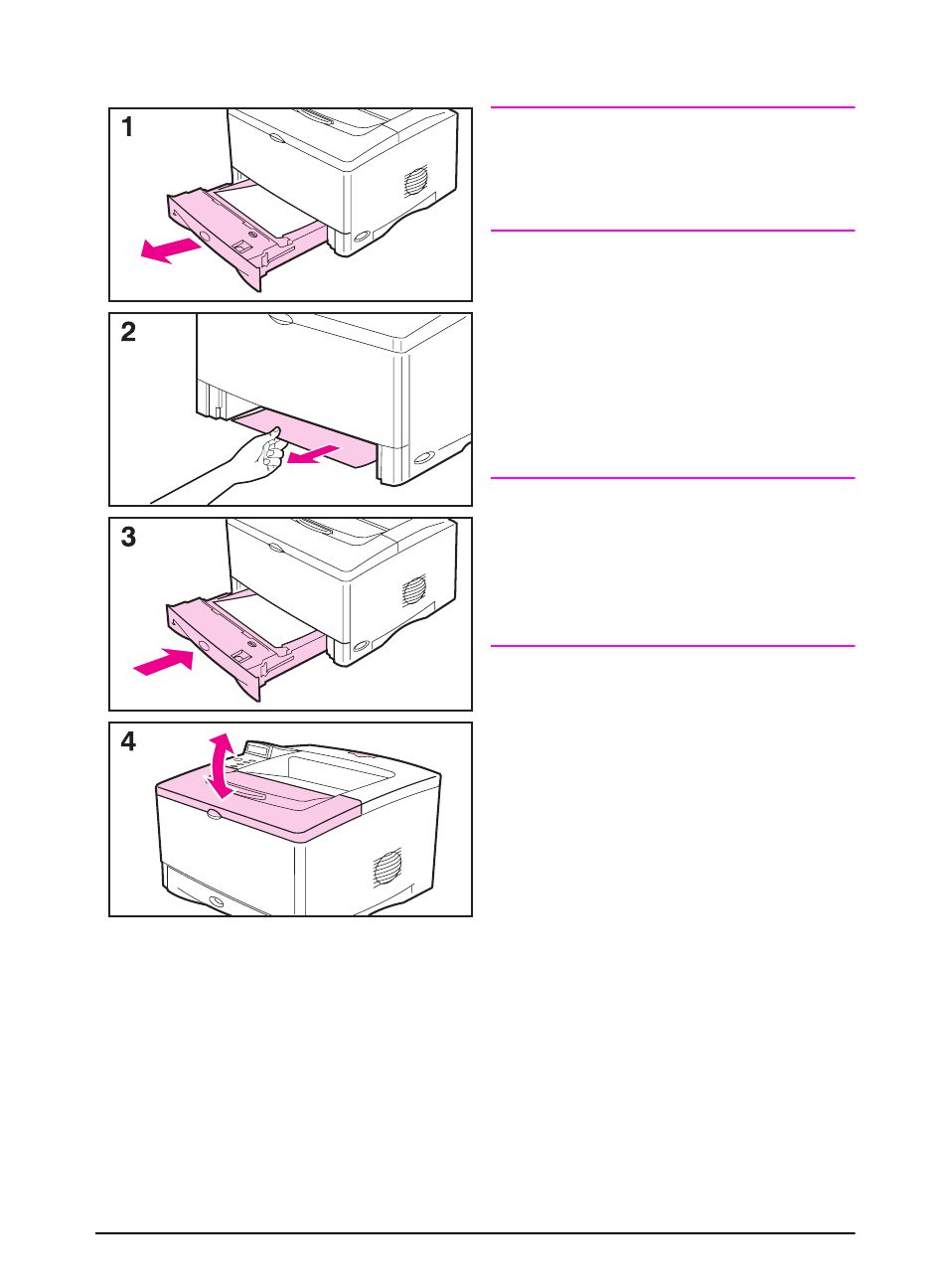 1

2

3

4