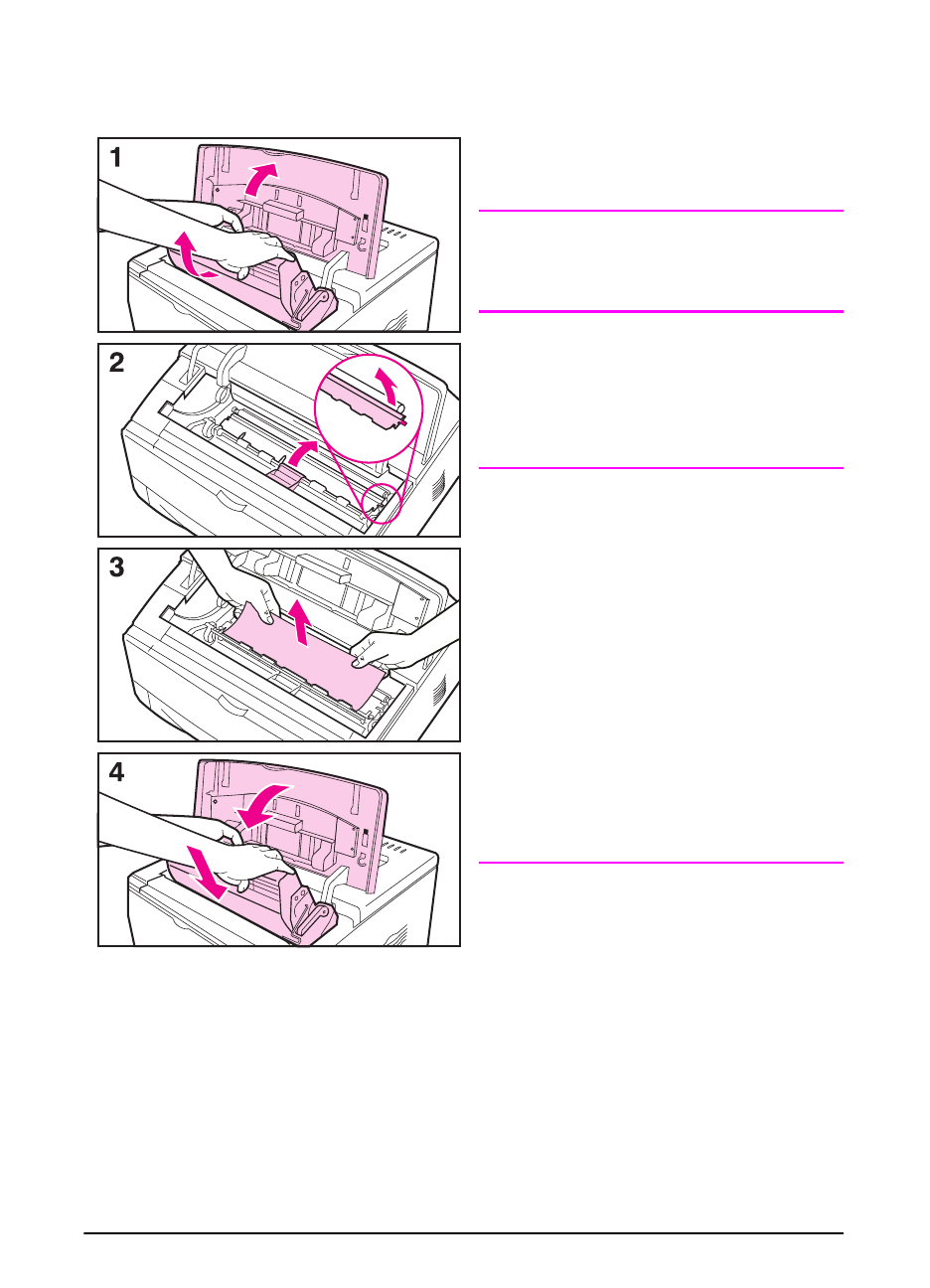 1

2

3

4