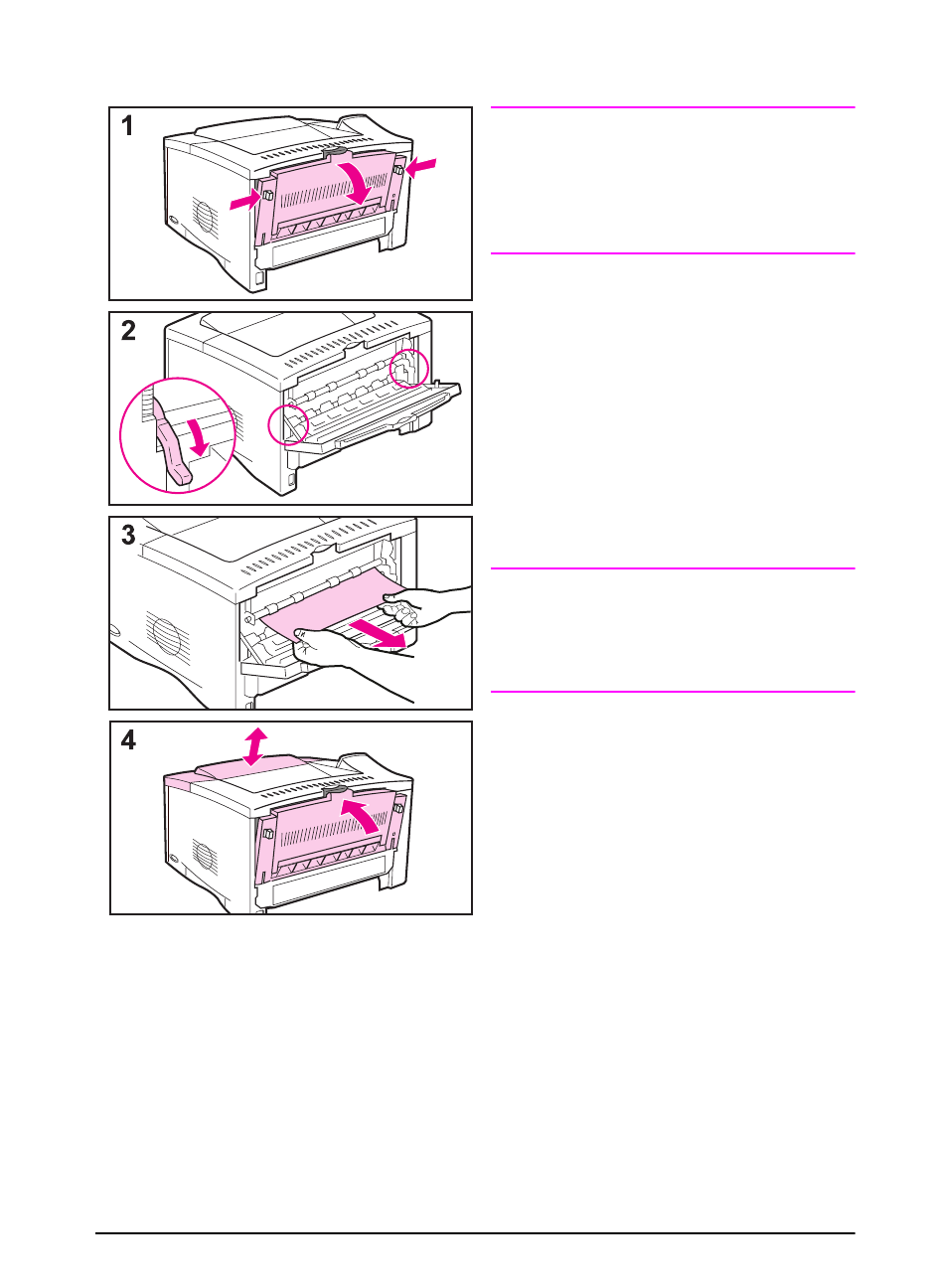 1

2

3

4