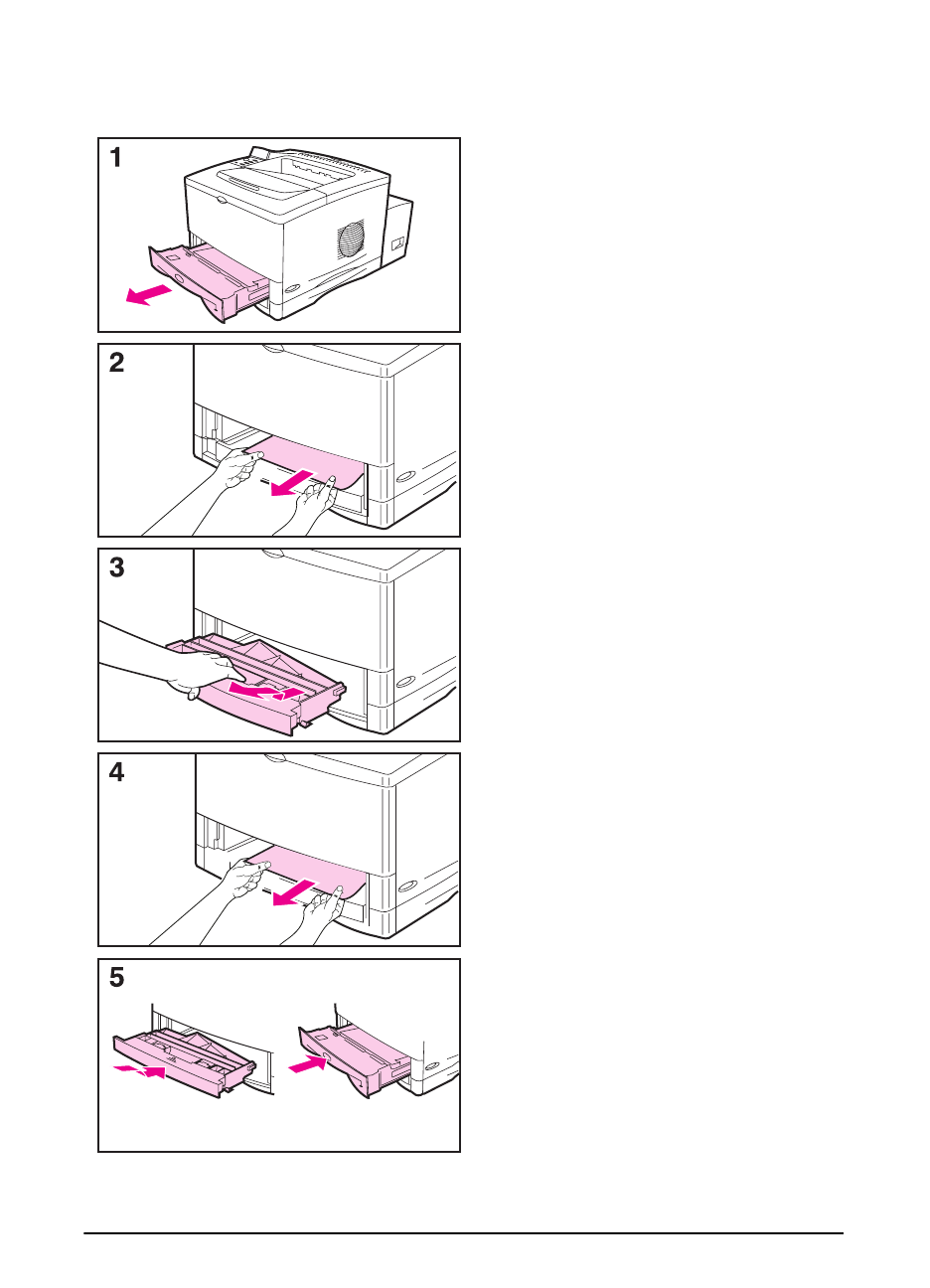 1

2

3

4

5