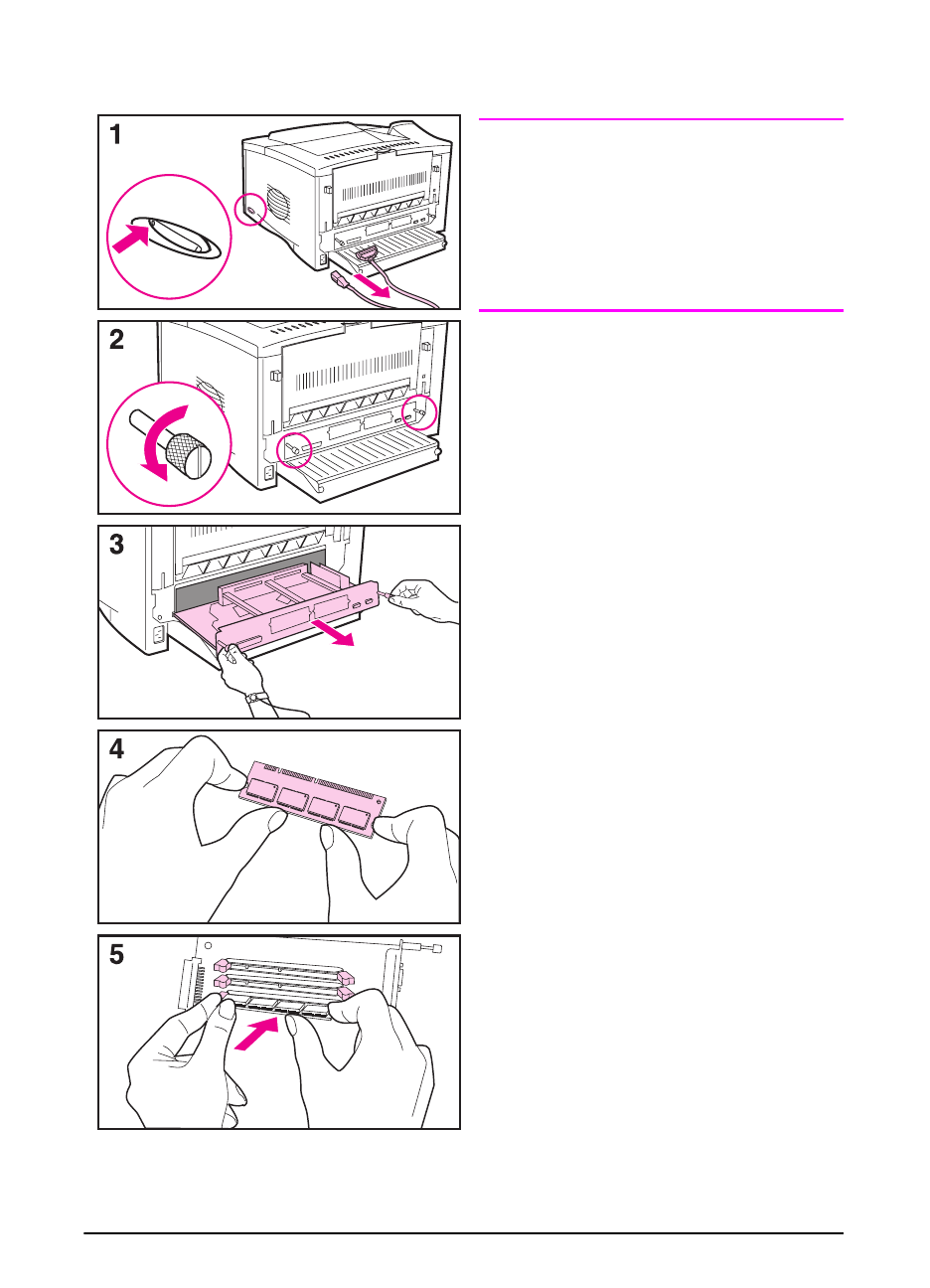 1

2

3

4

5