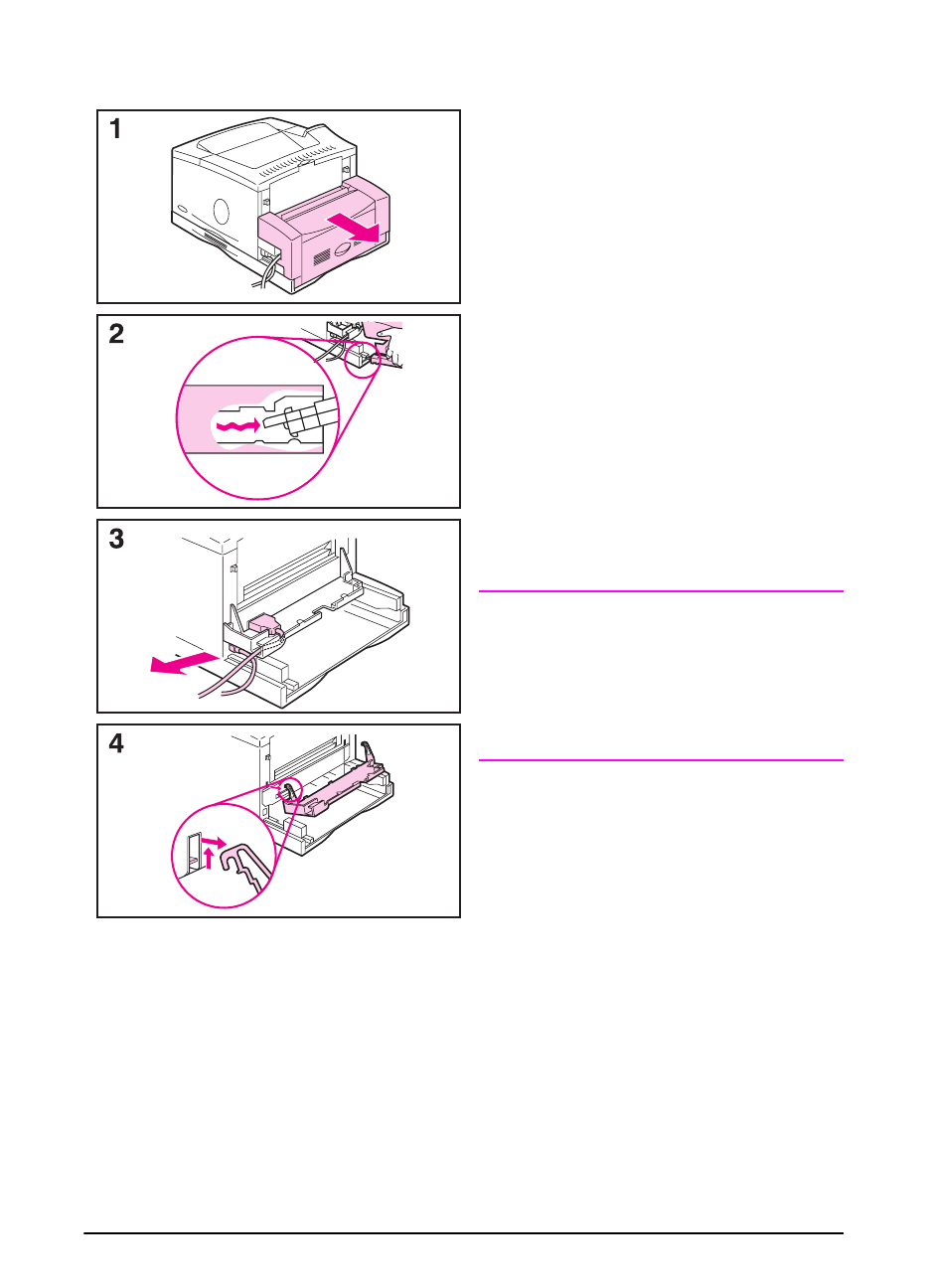 1

2

3

4