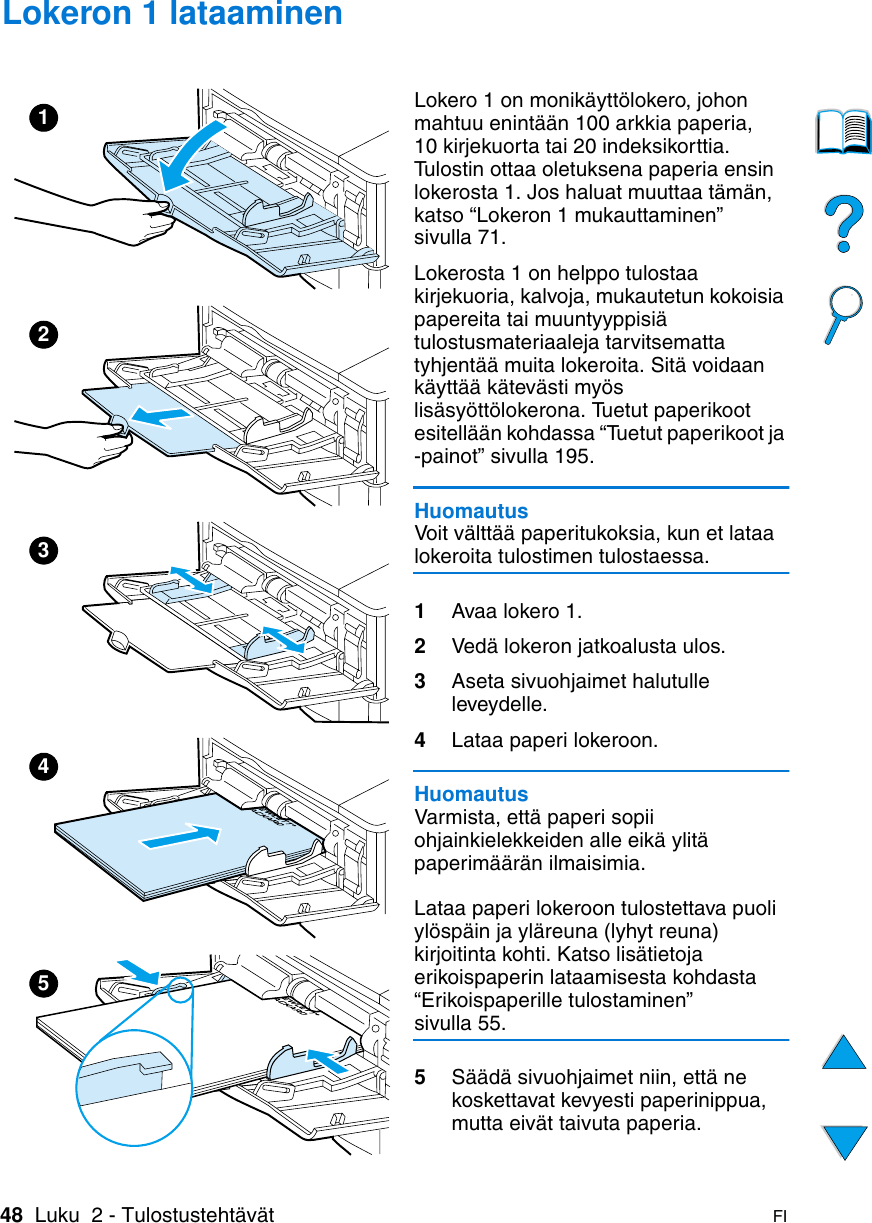 Lokeron 1 lataaminen

1

2

3

4

5

Lokero 1 on monikäyttölokero, johon mahtuu enintään 100 arkkia paperia, 10 kirjekuorta tai 20 indeksikorttia. Tulostin ottaa oletuksena paperia ensin lokerosta 1. Jos haluat muuttaa tämän, katso “Lokeron 1 mukauttaminen” sivulla 71.

Lokerosta 1 on helppo tulostaa kirjekuoria, kalvoja, mukautetun kokoisia papereita tai muuntyyppisiä tulostusmateriaaleja tarvitsematta tyhjentää muita lokeroita. Sitä voidaan käyttää kätevästi myös lisäsyöttölokerona. Tuetut paperikoot esitellään kohdassa “Tuetut paperikoot ja -painot” sivulla 195.

Huomautus
Voit välttää paperitukoksia, kun et lataa lokeroita tulostimen tulostaessa.

1 Avaa lokero 1.

2 Vedä lokeron jatkoalusta ulos.

3 Aseta sivuohjaimet halutulle leveydelle.

4 Lataa paperi lokeroon.

Huomautus
Varmista, että paperi sopii ohjainkielekkeiden alle eikä ylitä paperimäärän ilmaisimia.

Lataa paperi lokeroon tulostettava puoli ylöspäin ja yläreuna (lyhyt reuna) kirjoitinta kohti. Katso lisätietoja erikoispaperin lataamisesta kohdasta “Erikoispaperille tulostaminen” sivulla 55.

5 Säädä sivuohjaimet niin, että ne koskettavat kevyesti paperinippua, mutta eivät taivuta paperia.

48 Luku 2 - Tulostustehtävät FI