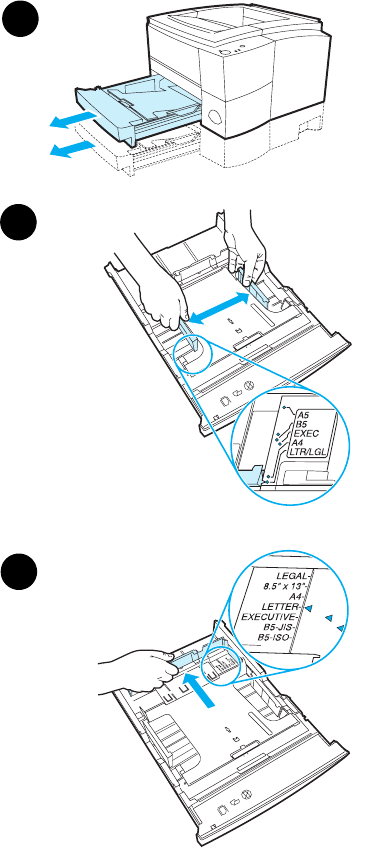 A5
B5
EXEC
A4
LTR/LGL

LEGAL
8.5" x 13"
A4
LETTER
EXECUTIVE
B5-JIS
B5-ISO