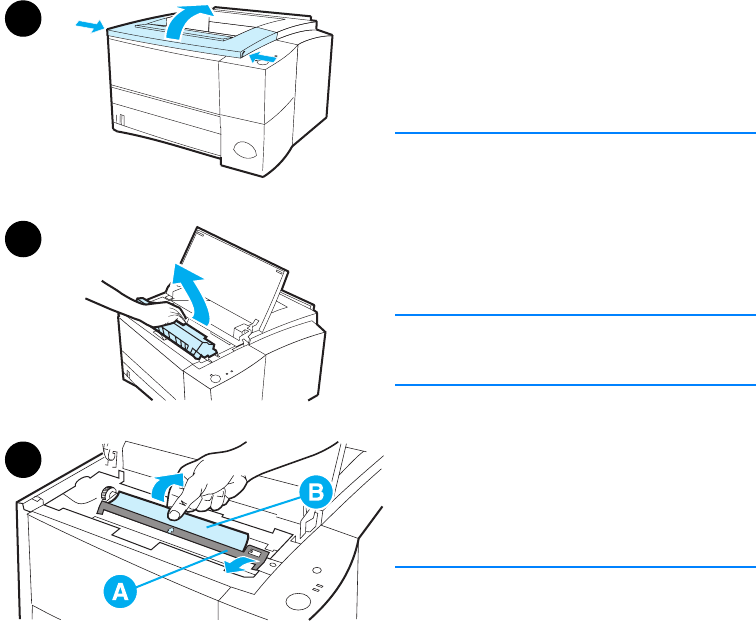 B

A