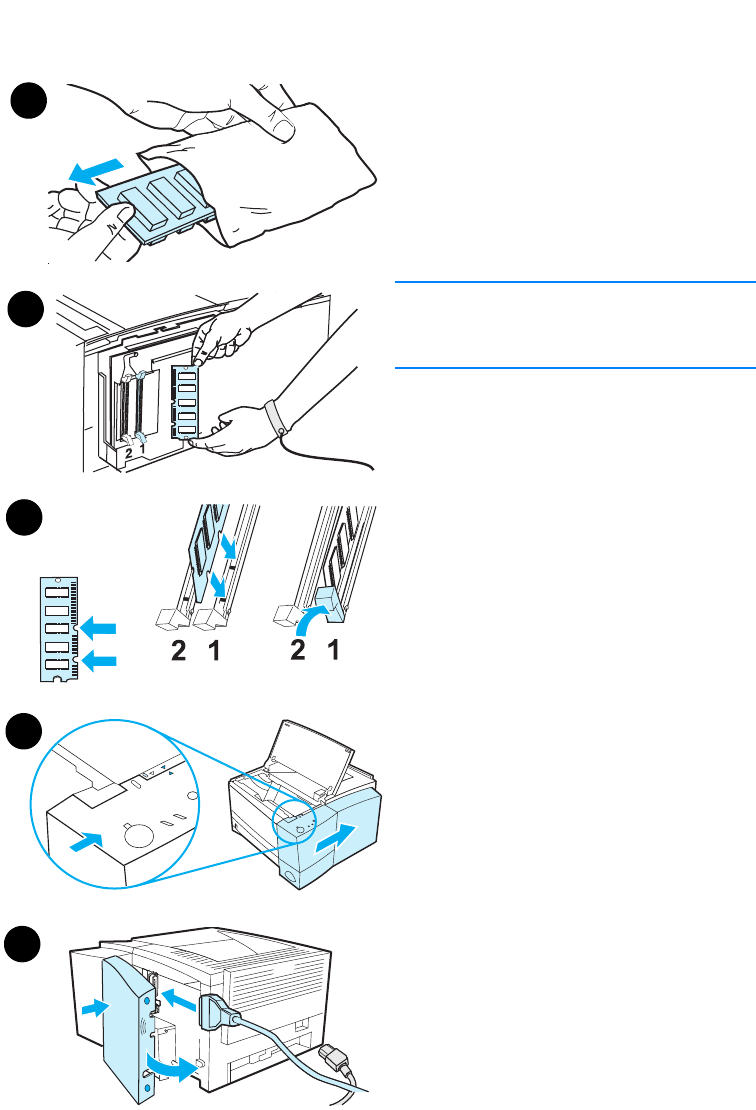 2 1

2 1

2 1