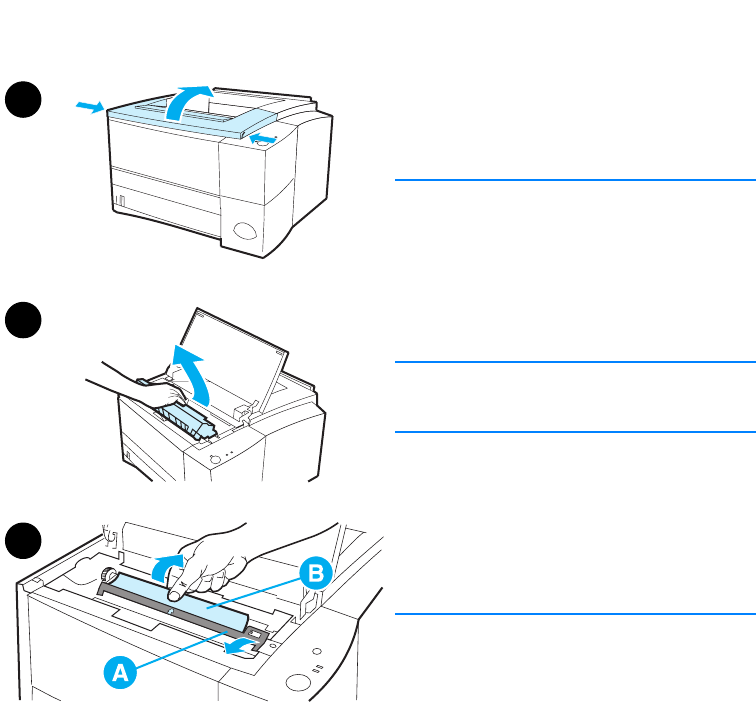 B

A