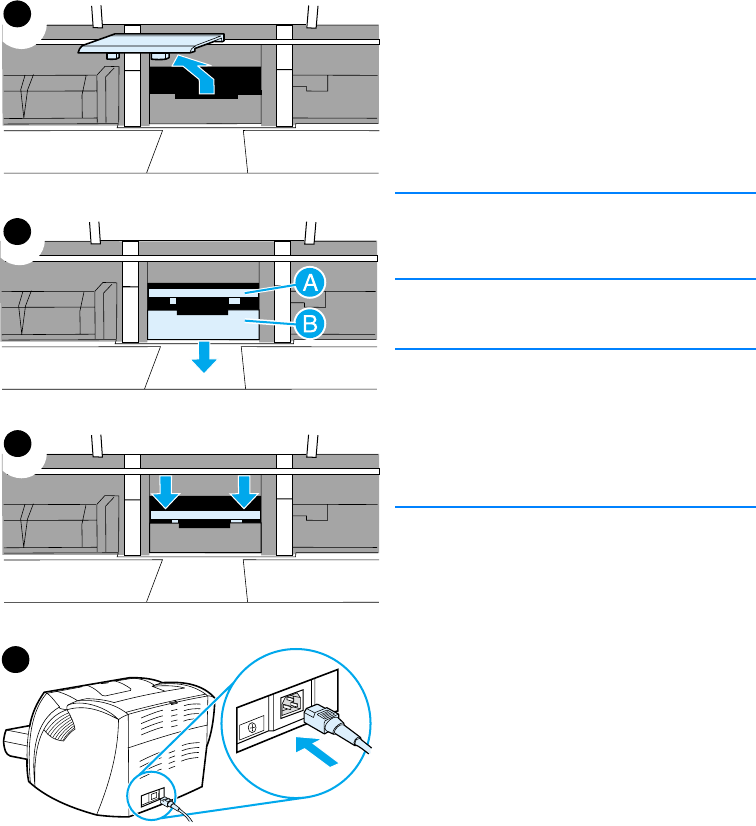 A

B