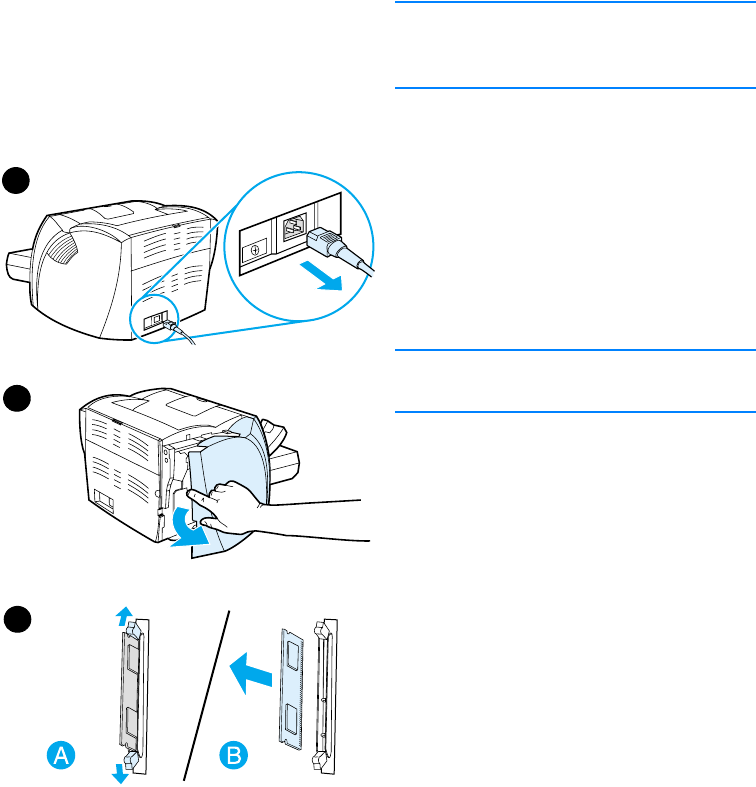 A

B