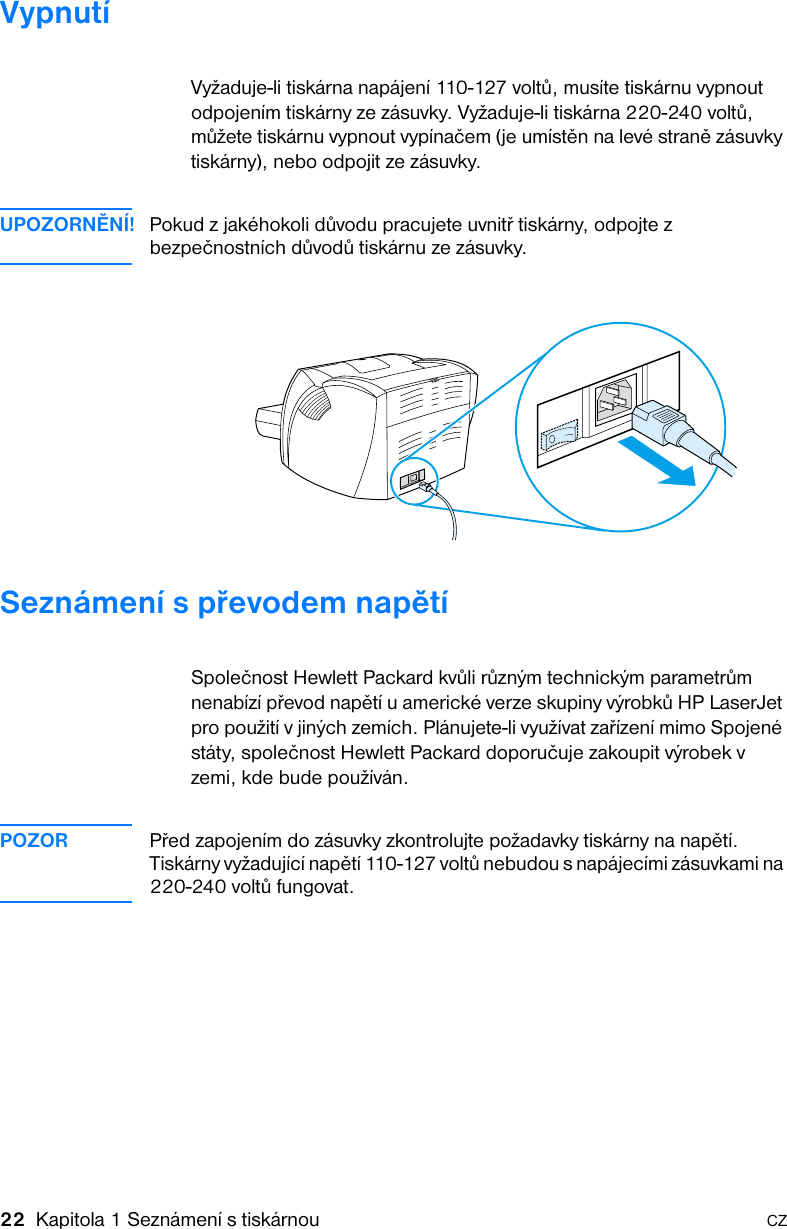 Vypnutí

Vyžaduje-li tiskárna napájení 110-127 voltů, musíte tiskárnu vypnout odpojením tiskárny ze zásuvky. Vyžaduje-li tiskárna 220-240 voltů, můžete tiskárnu vypnout vypínačem (je umístěn na levé straně zásuvky tiskárny), nebo odpojit ze zásuvky.

UPOZORNĚNÍ! Pokud z jakéhokoli důvodu pracujete uvnitř tiskárny, odpojte z bezpečnostních důvodů tiskárnu ze zásuvky.

Seznámení s převodem napětí

Společnost Hewlett Packard kvůli různým technickým parametrům nenabízí převod napětí u americké verze skupiny výrobků HP LaserJet pro použití v jiných zemích. Plánujete-li využívat zařízení mimo Spojené státy, společnost Hewlett Packard doporučuje zakoupit výrobek v zemi, kde bude používán.

POZOR Před zapojením do zásuvky zkontrolujte požadavky tiskárny na napětí. Tiskárny vyžadující napětí 110-127 voltů nebudou s napájecími zásuvkami na 220-240 voltů fungovat.

22 Kapitola 1 Seznámení s tiskárnou CZ