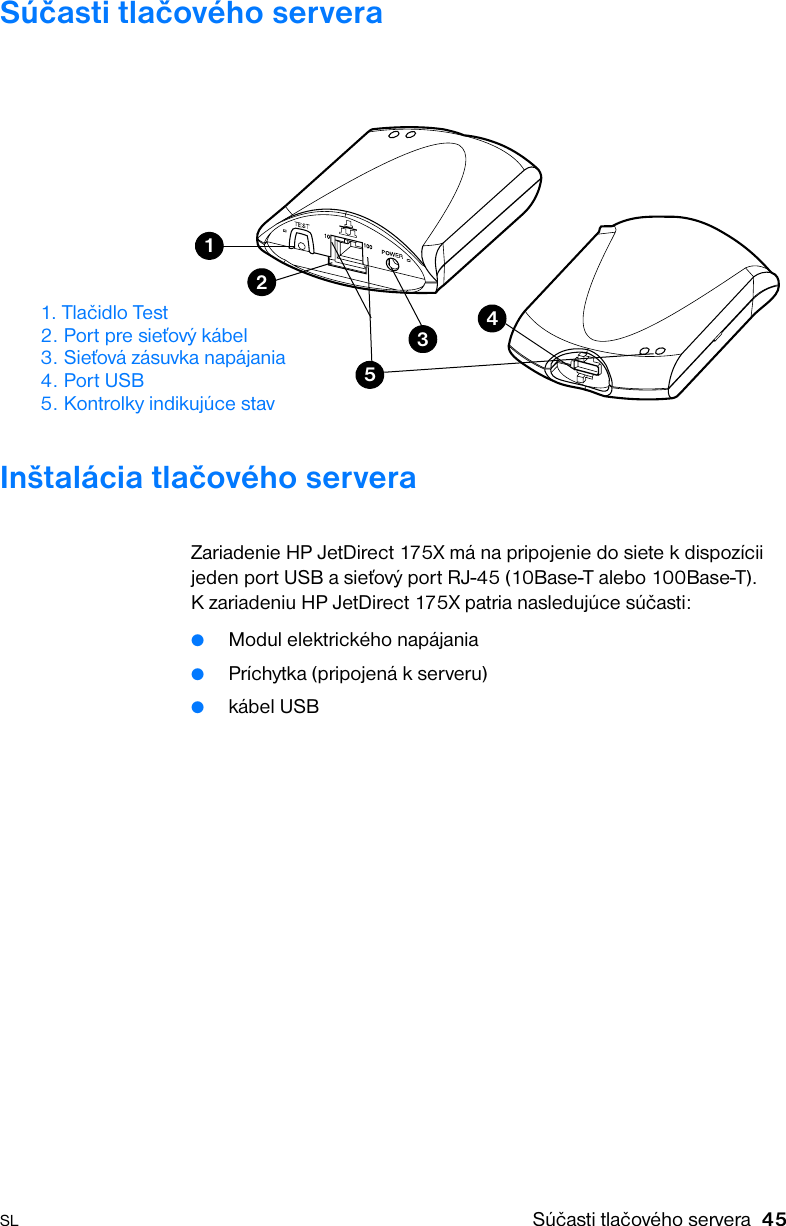 Súčasti tlačového servera

TEST

10

100

POWER

1

2

3

4

5

1. Tlačidlo Test
2. Port pre sieťový kábel
3. Sieťová zásuvka napájania
4. Port USB
5. Kontrolky indikujúce stav

Inštalácia tlačového servera

Zariadenie HP JetDirect 175X má na pripojenie do siete k dispozícii jeden port USB a sieťový port RJ-45 (10Base-T alebo 100Base-T). K zariadeniu HP JetDirect 175X patria nasledujúce súčasti:

● Modul elektrického napájania

● Príchytka (pripojená k serveru)

● kábel USB

SL

Súčasti tlačového servera 45