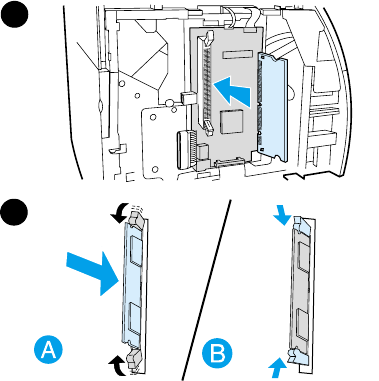 A

B