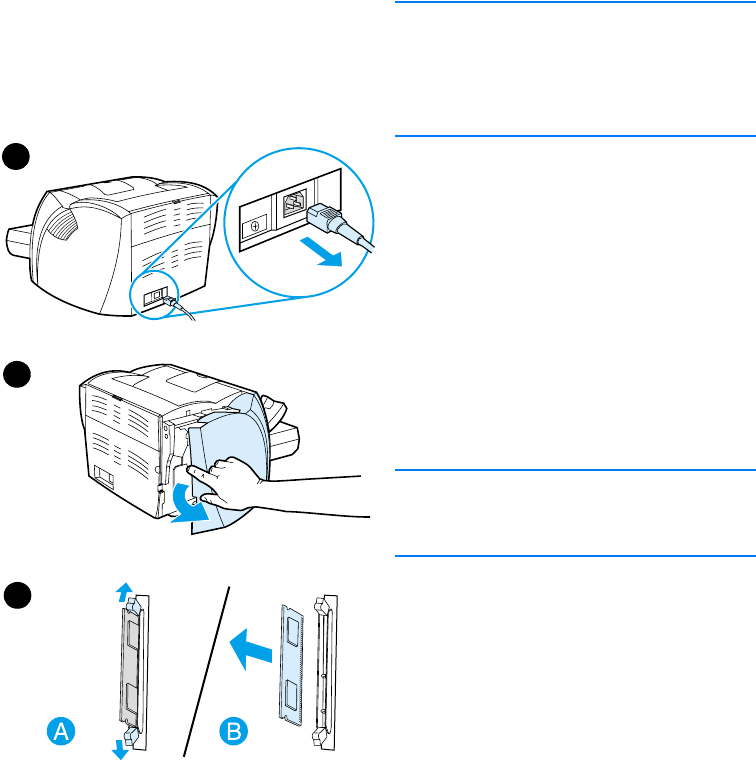 A

B