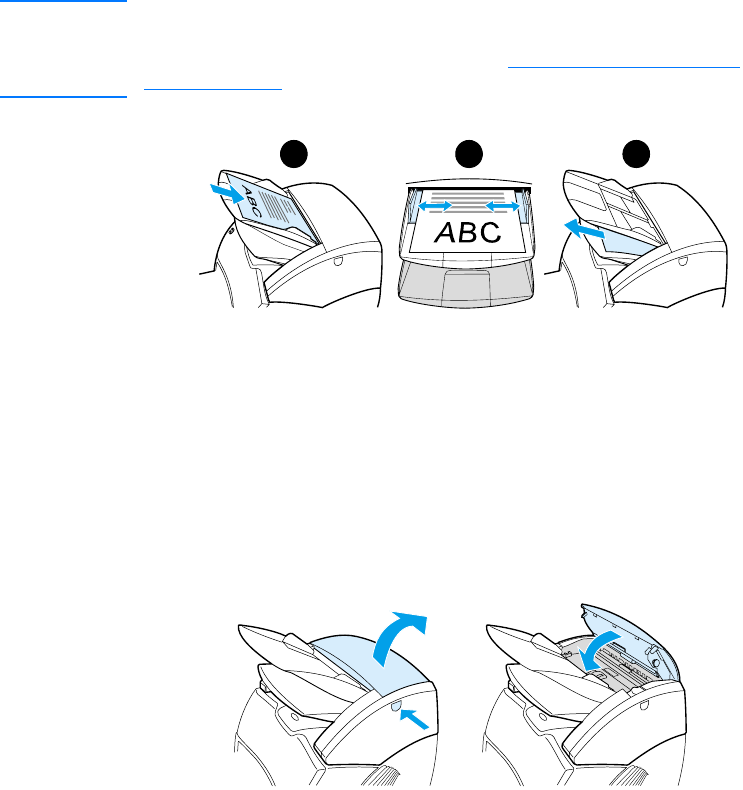 ABC

ABC