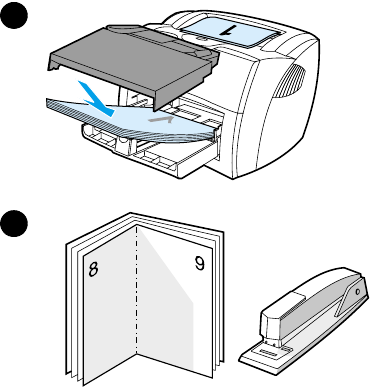 1

8

9