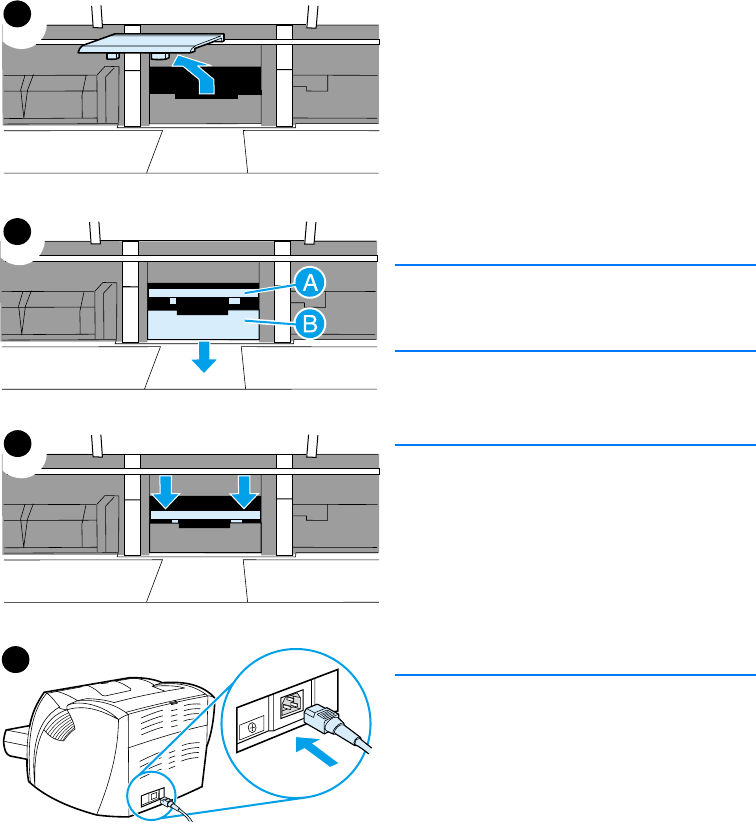 A

B