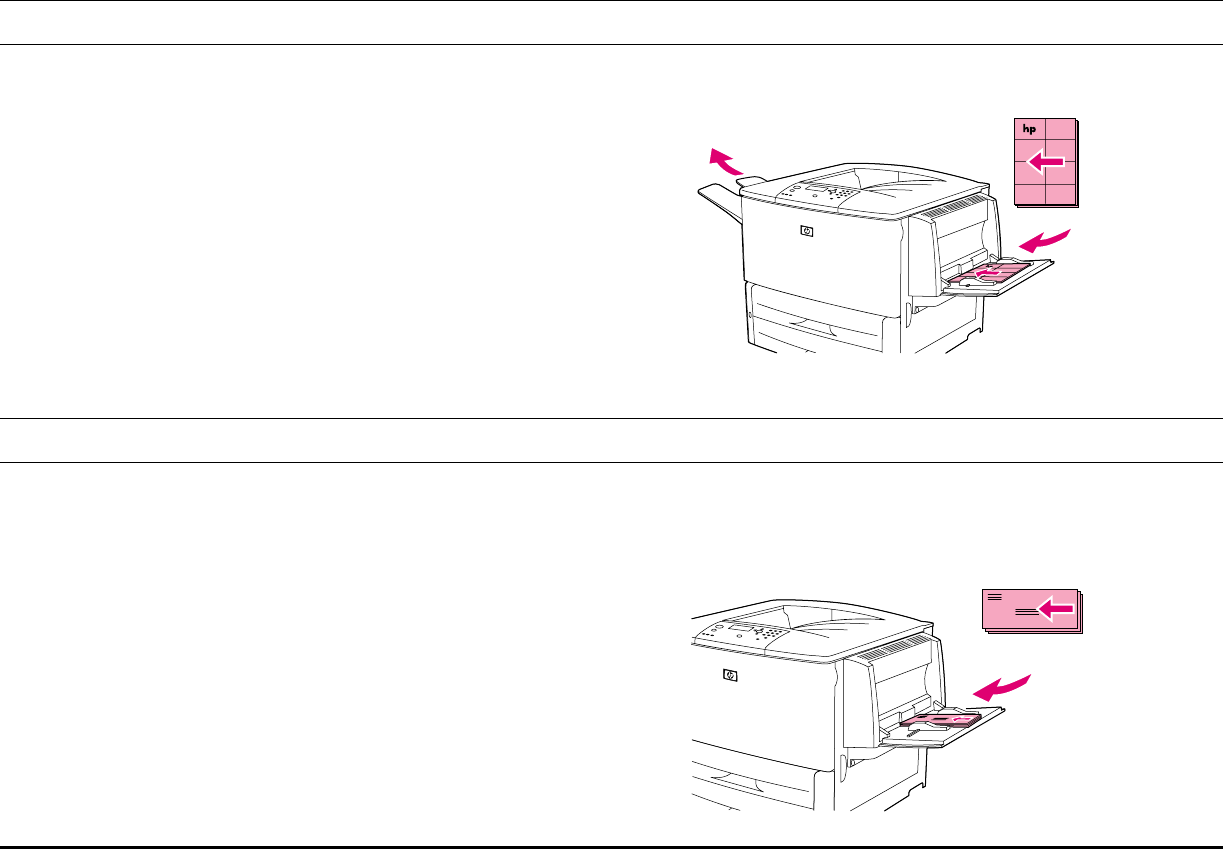 hp