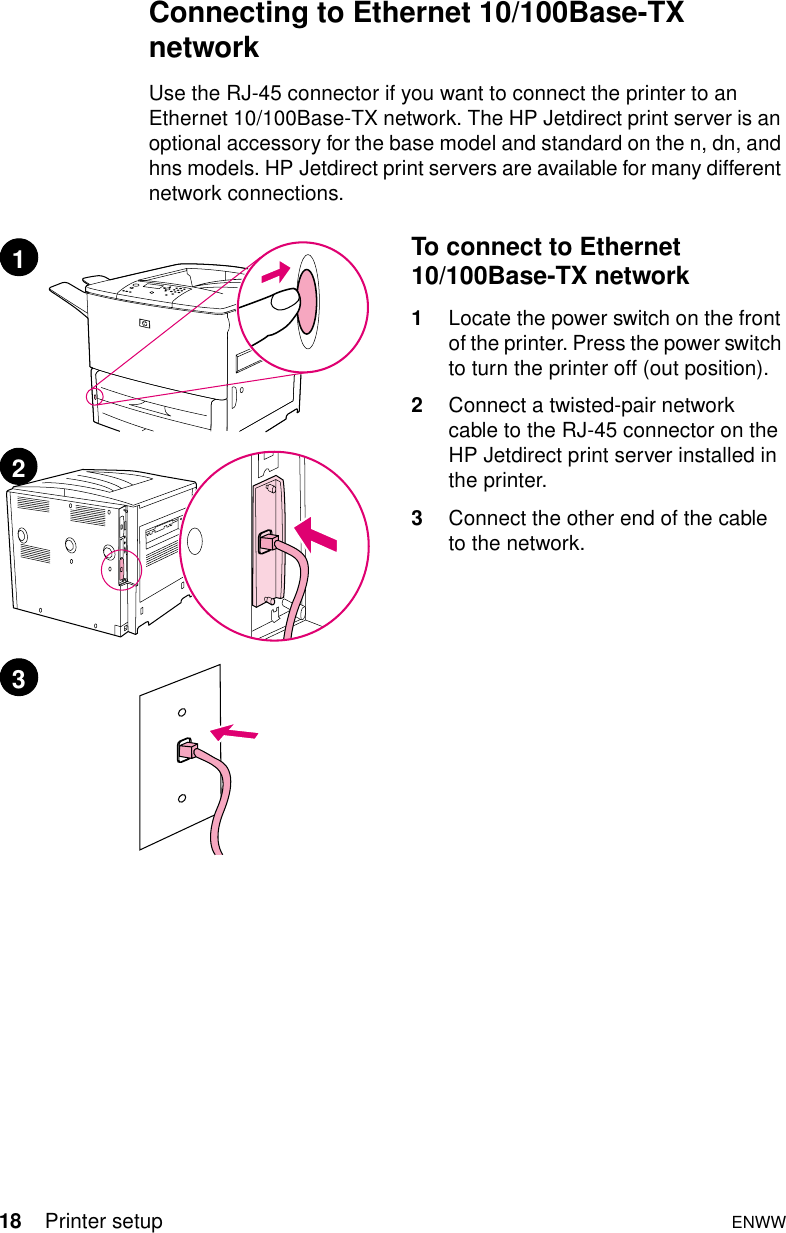 Connecting to Ethernet 10/100Base-TX network

Use the RJ-45 connector if you want to connect the printer to an Ethernet 10/100Base-TX network. The HP Jetdirect print server is an optional accessory for the base model and standard on the n, dn, and hns models. HP Jetdirect print servers are available for many different network connections.

1

2

3

To connect to Ethernet 10/100Base-TX network

1 Locate the power switch on the front of the printer. Press the power switch to turn the printer off (out position).

2 Connect a twisted-pair network cable to the RJ-45 connector on the HP Jetdirect print server installed in the printer.

3 Connect the other end of the cable to the network.

18 Printer setup ENWW