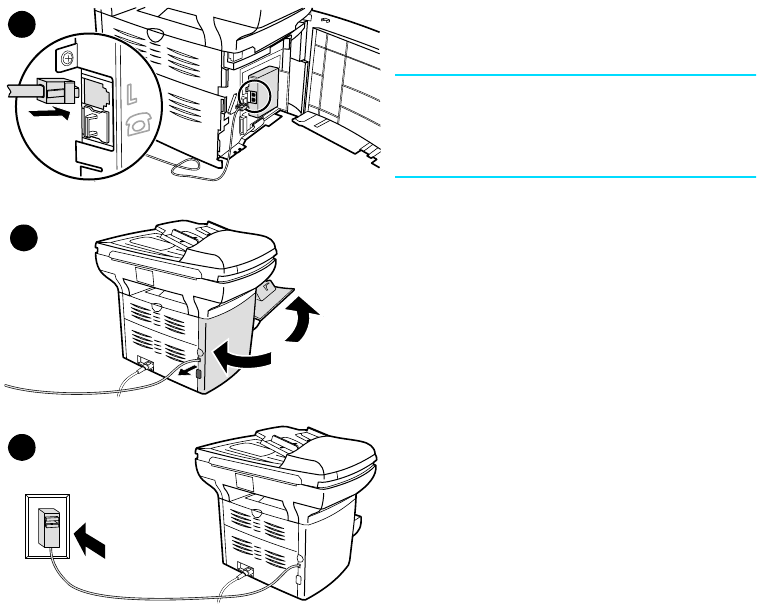 L