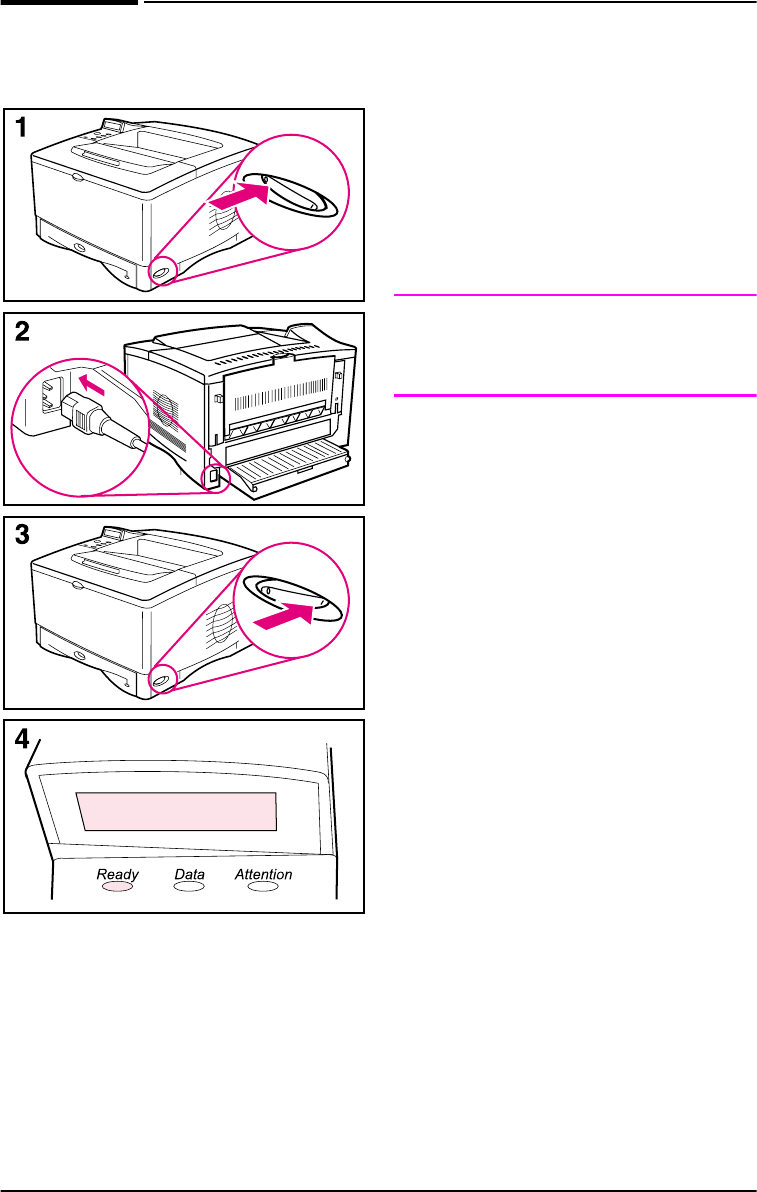 1

2

3

4

Ready Data Attention