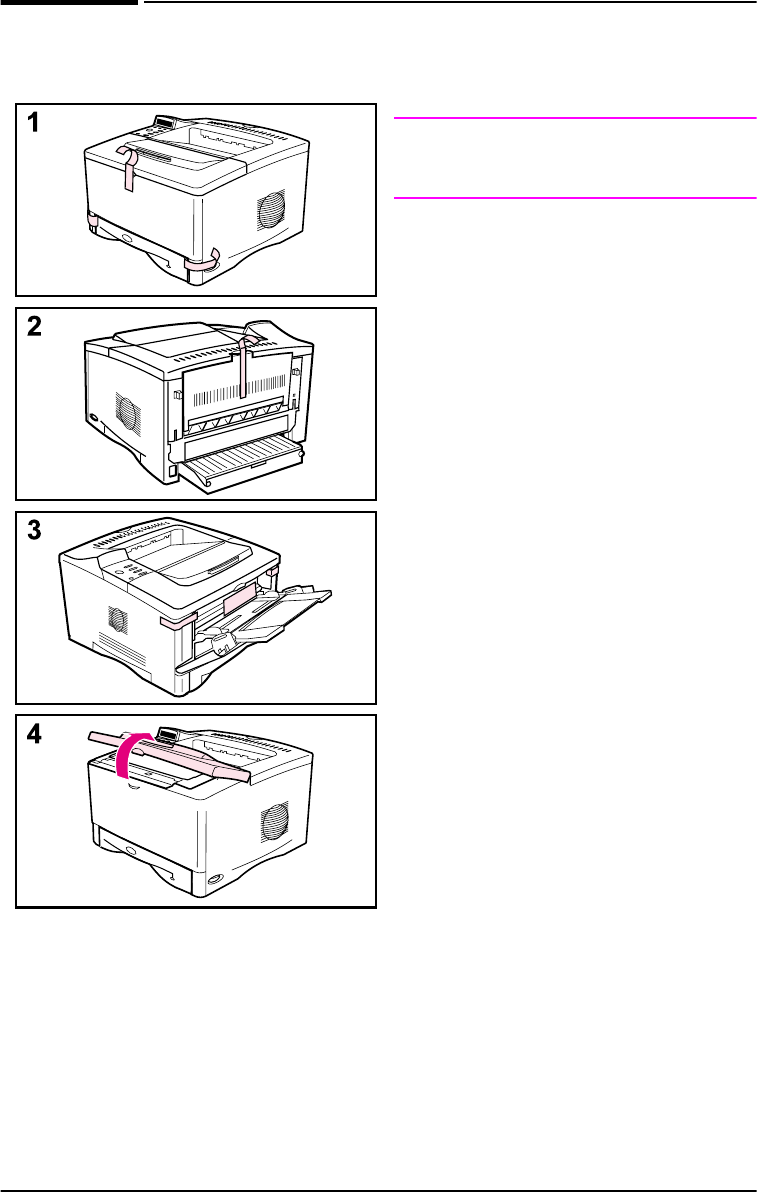 1

2

3

4