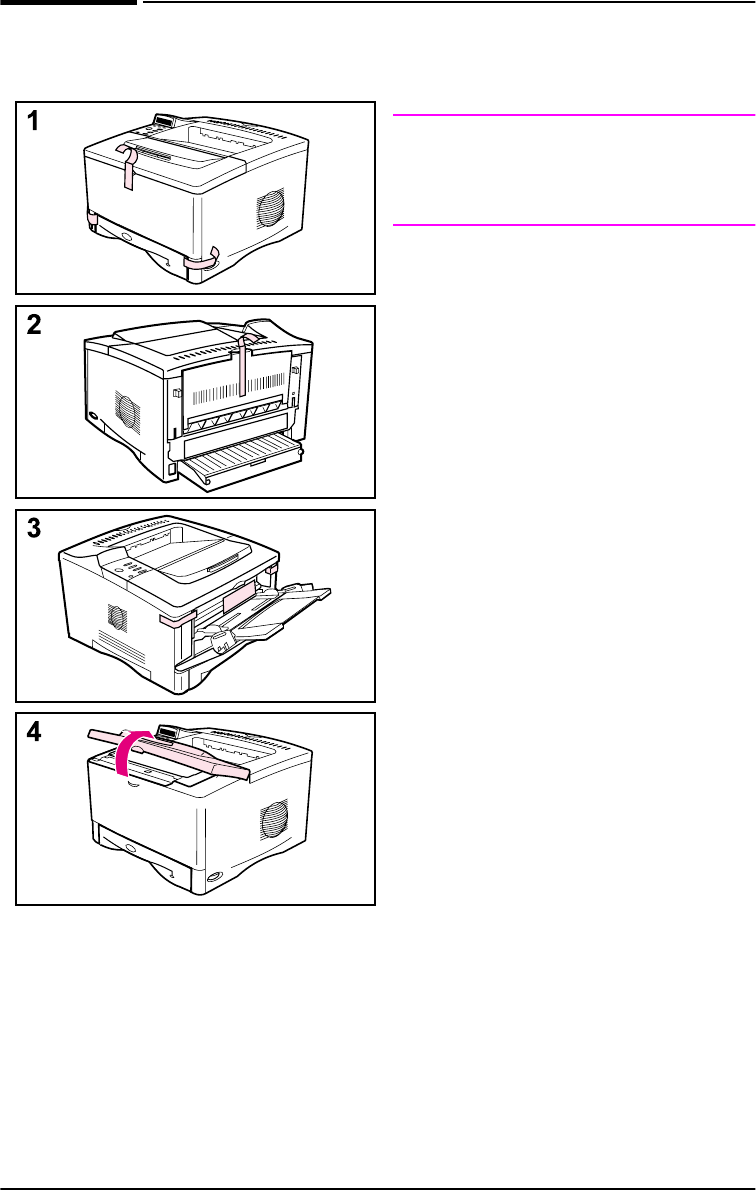 1

2

3

4