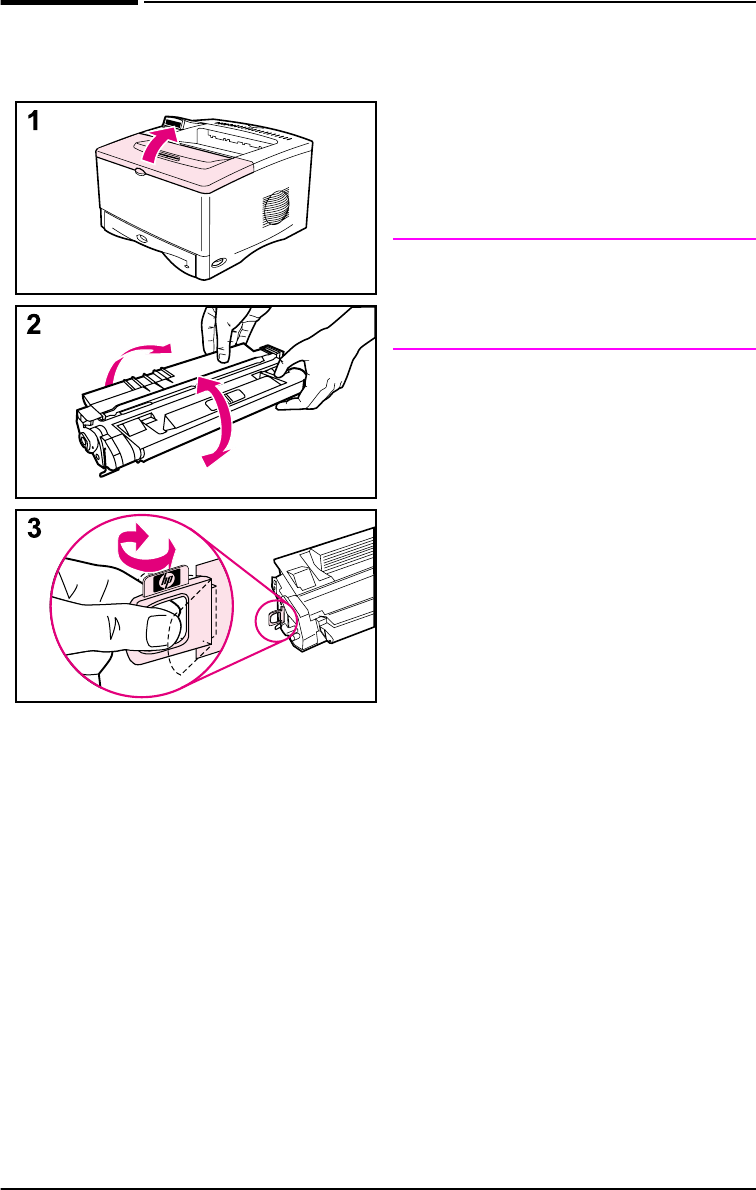 1

2

3

hp