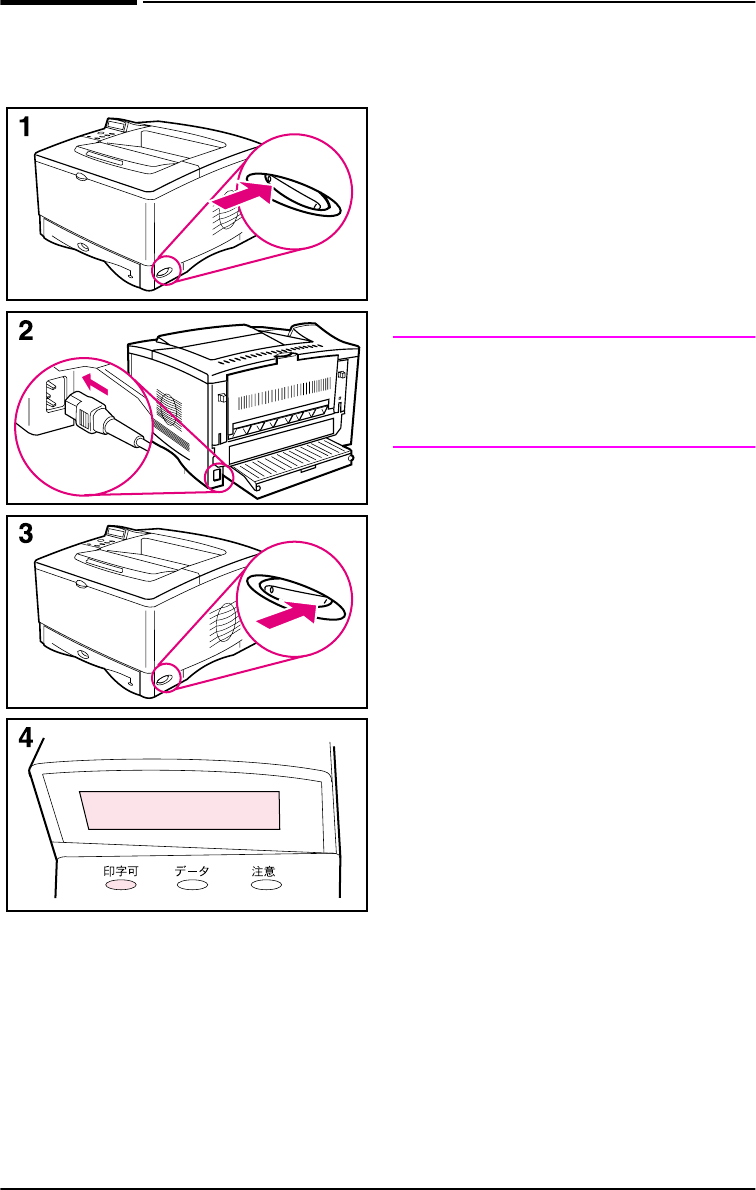 1

2

3

4

印字可 データ 注意