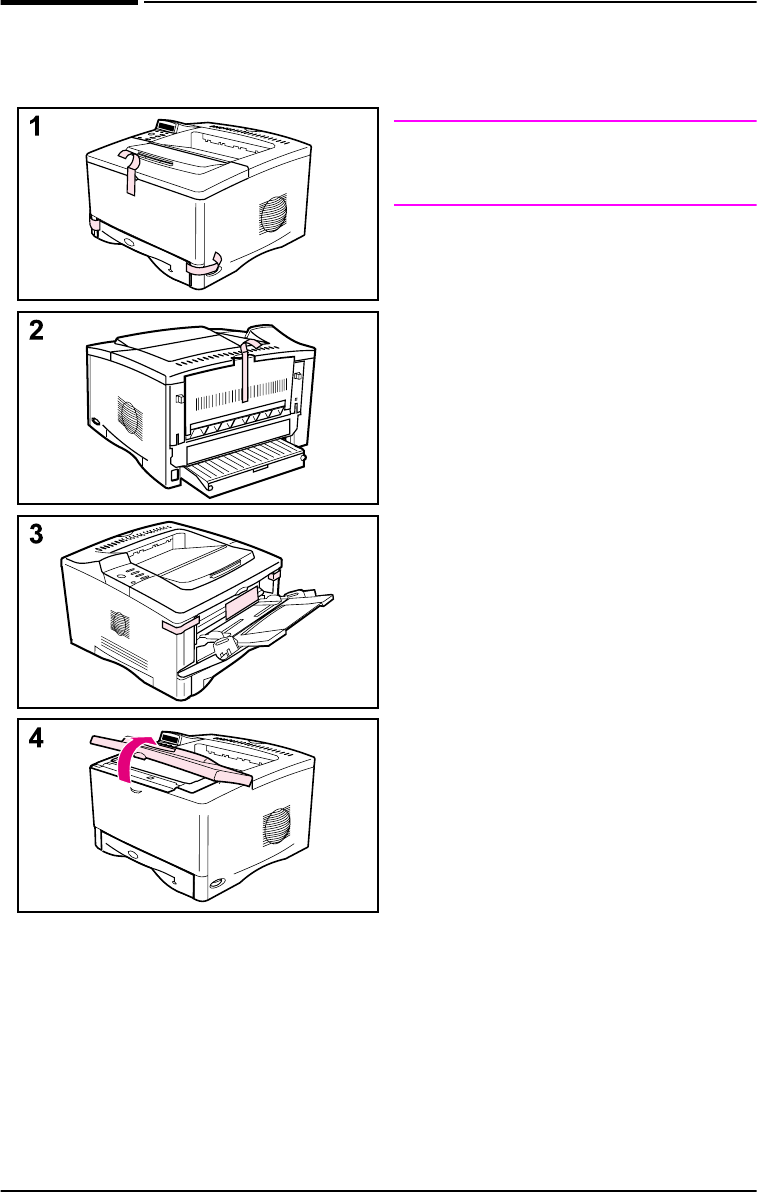 1

2

3

4