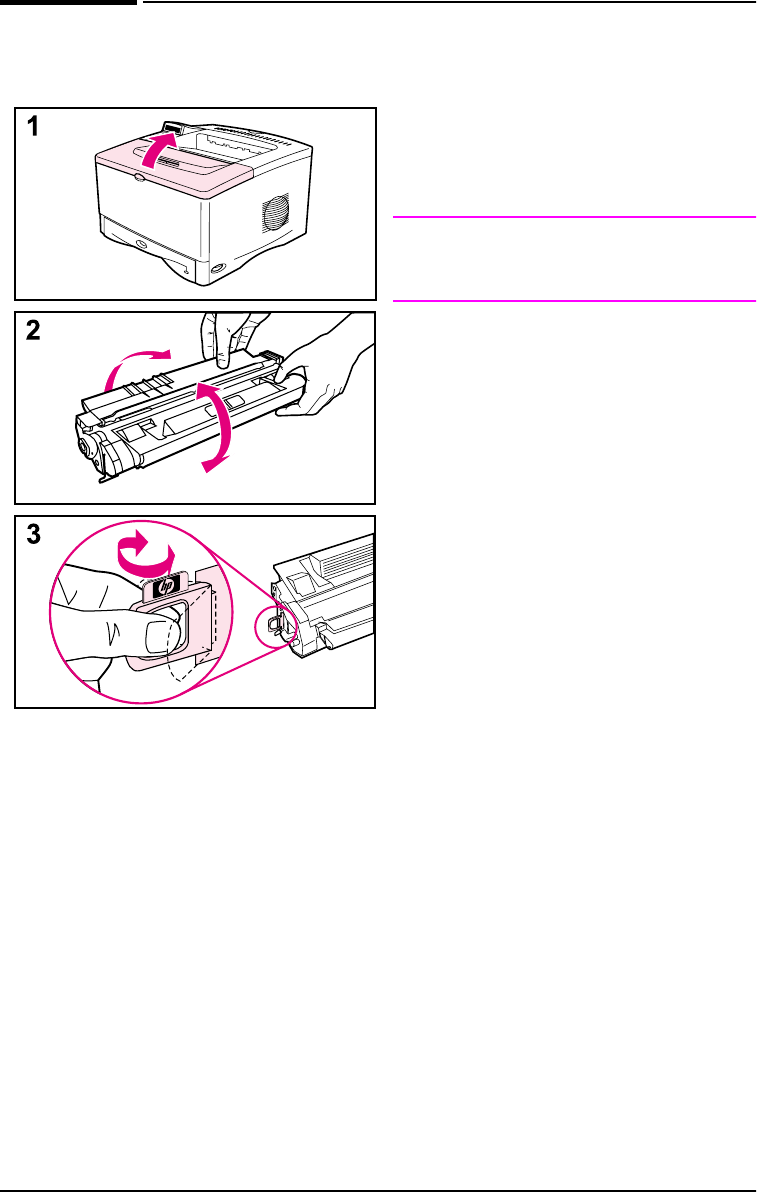 1

2

3