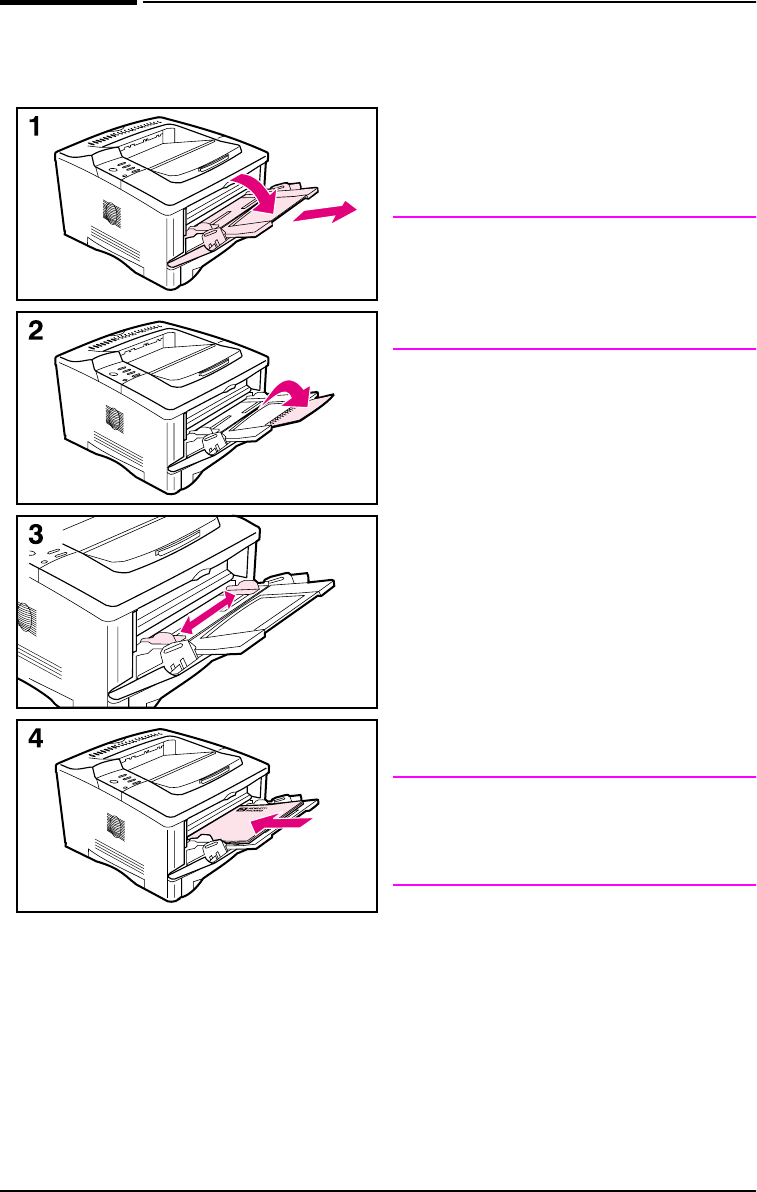 1

2

3

4