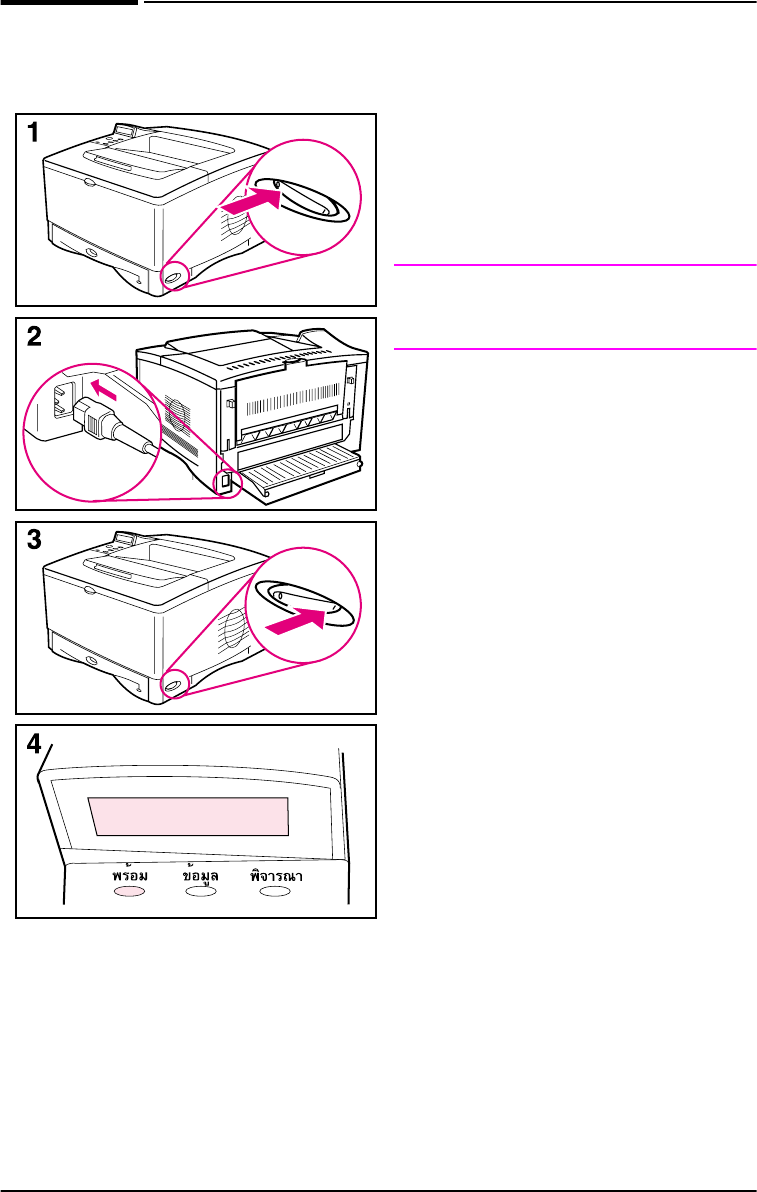 1

2

3

4

พร้อม ข้อมูล พิจารณา