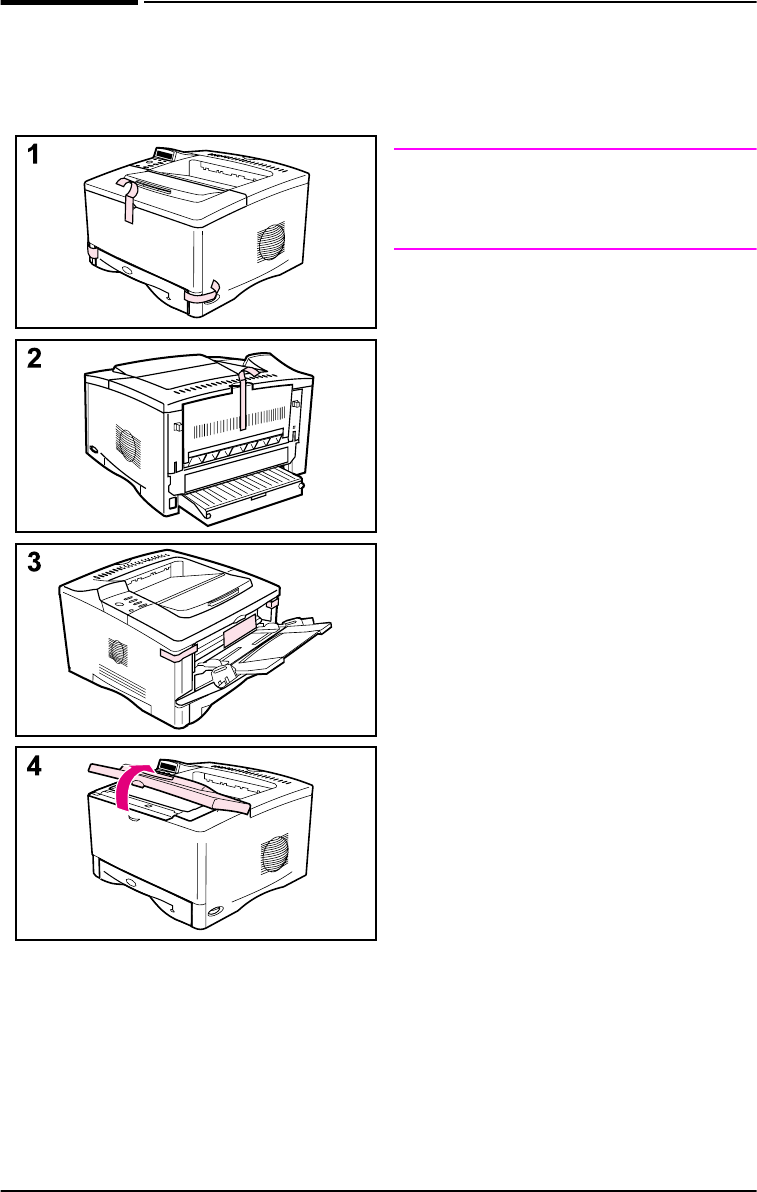 1

2

3

4