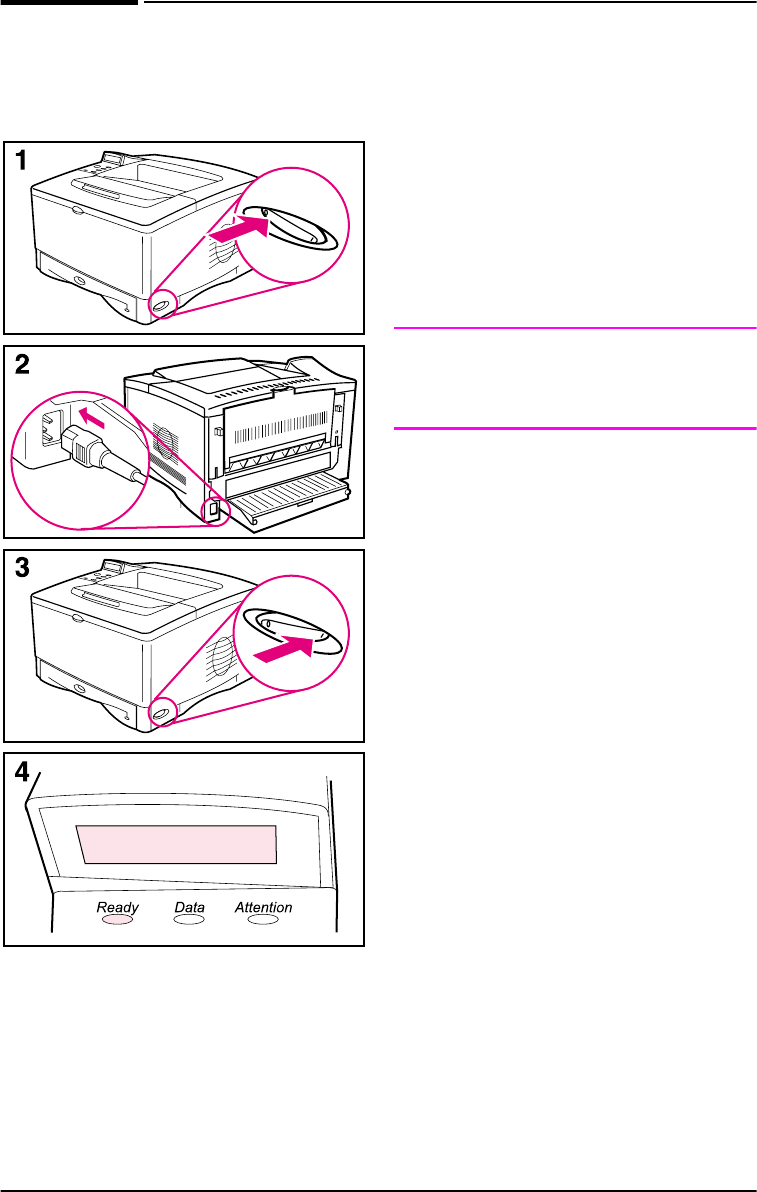 1

2

3

4

Ready Data Attention