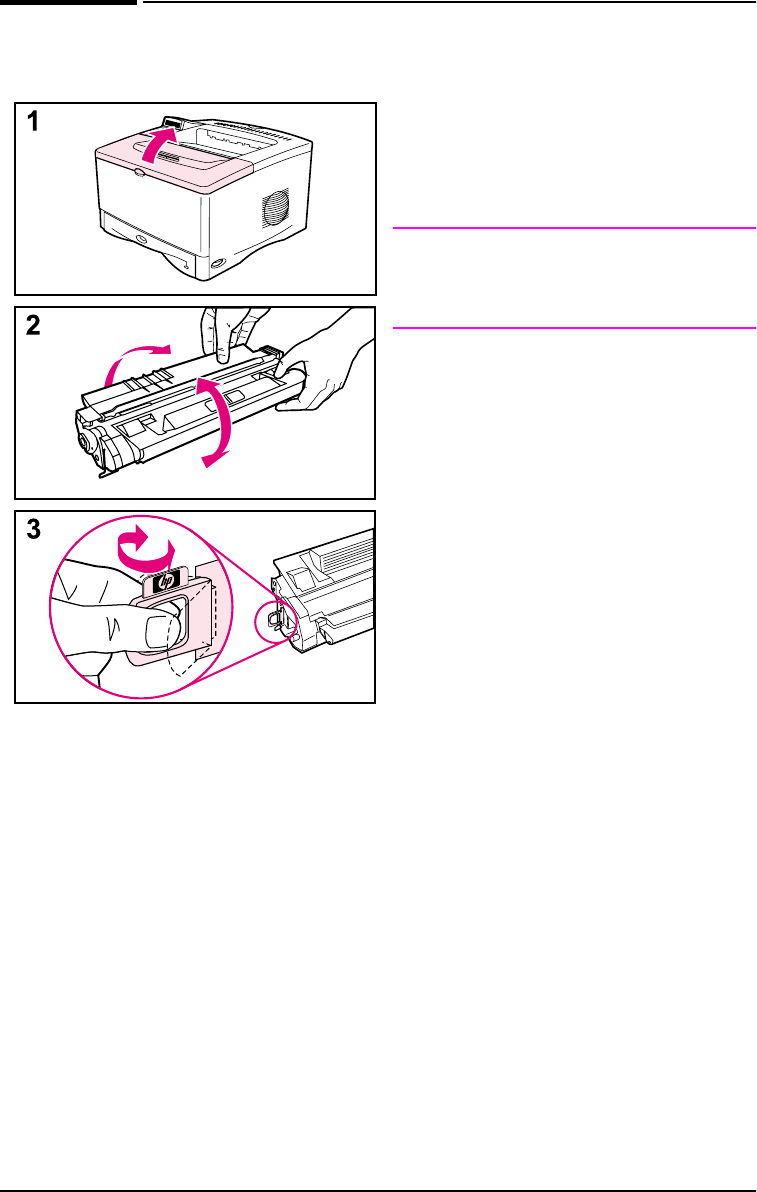 1

2

3

hp