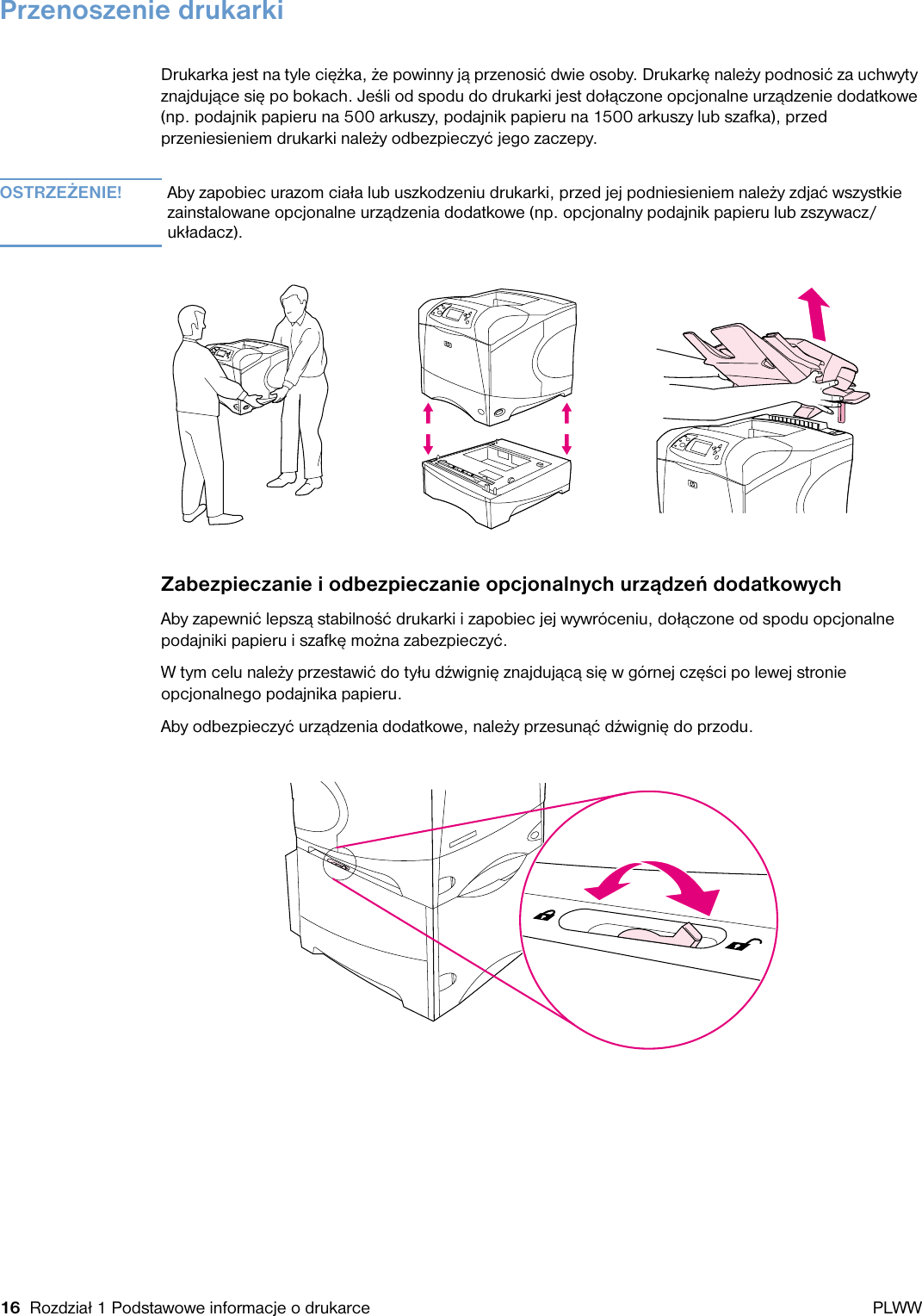 Przenoszenie drukarki

Drukarka jest na tyle ciężka, że powinny ją przenosić dwie osoby. Drukarkę należy podnosić za uchwyty znajdujące się po bokach. Jeśli od spodu do drukarki jest dołączone opcjonalne urządzenie dodatkowe (np. podajnik papieru na 500 arkuszy, podajnik papieru na 1500 arkuszy lub szafka), przed przeniesieniem drukarki należy odbezpieczyć jego zaczepy.

OSTRZEŻENIE!

Aby zapobiec urazom ciała lub uszkodzeniu drukarki, przed jej podniesieniem należy zdjąć wszystkie zainstalowane opcjonalne urządzenia dodatkowe (np. opcjonalny podajnik papieru lub zszywacz/układacz).

Zabezpieczanie i odbezpieczanie opcjonalnych urządzeń dodatkowych

Aby zapewnić lepszą stabilność drukarki i zapobiec jej wywróceniu, dołączone od spodu opcjonalne podajniki papieru i szafkę można zabezpieczyć.

W tym celu należy przestawić do tyłu dźwignię znajdującą się w górnej części po lewej stronie opcjonalnego podajnika papieru.

Aby odbezpieczyć urządzenia dodatkowe, należy przesunąć dźwignię do przodu.

16 Rozdział 1 Podstawowe informacje o drukarce

PLWW