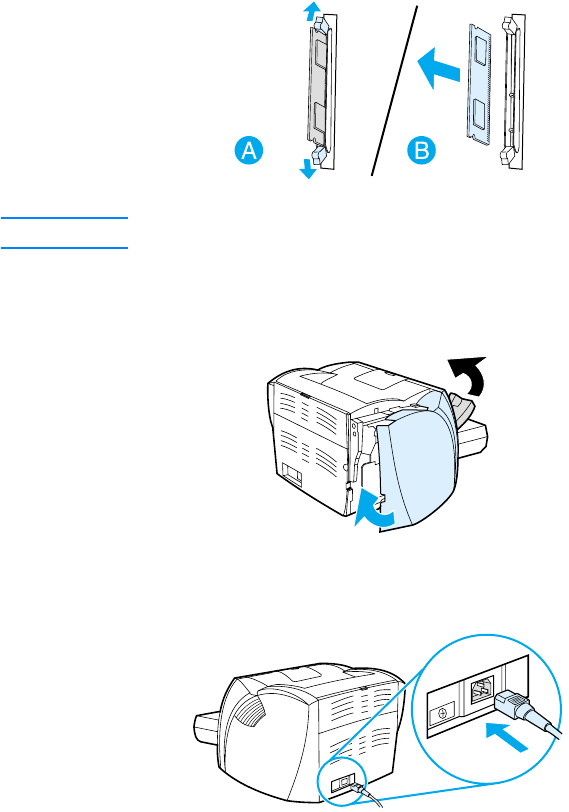 A

B