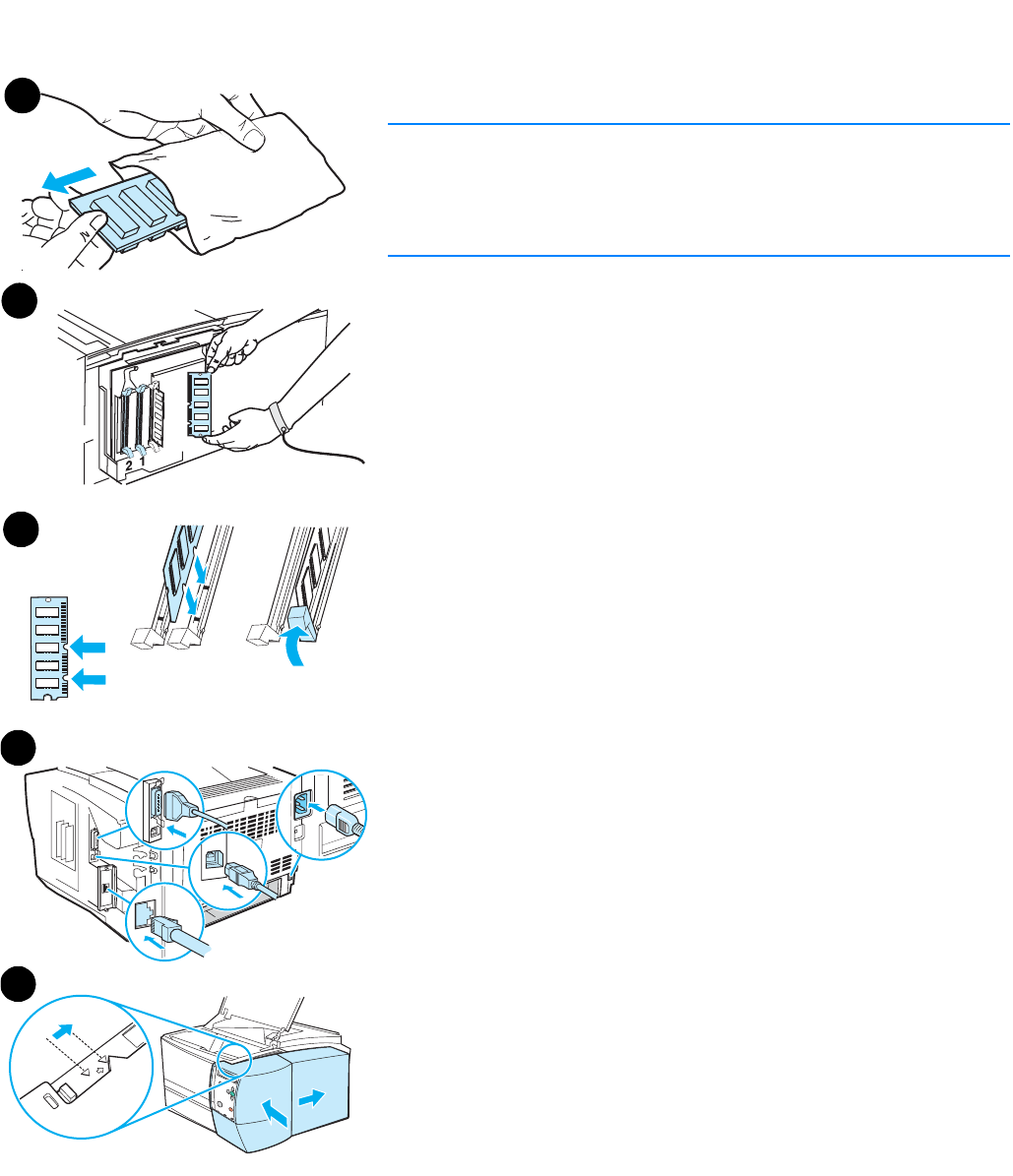 2 1