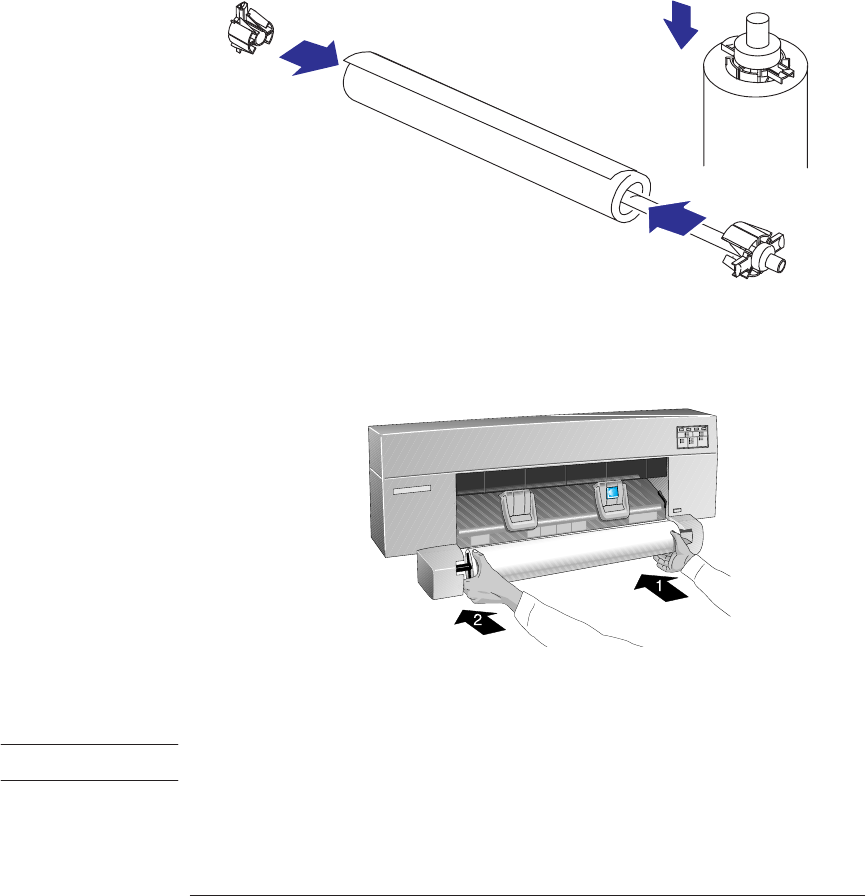 1

2