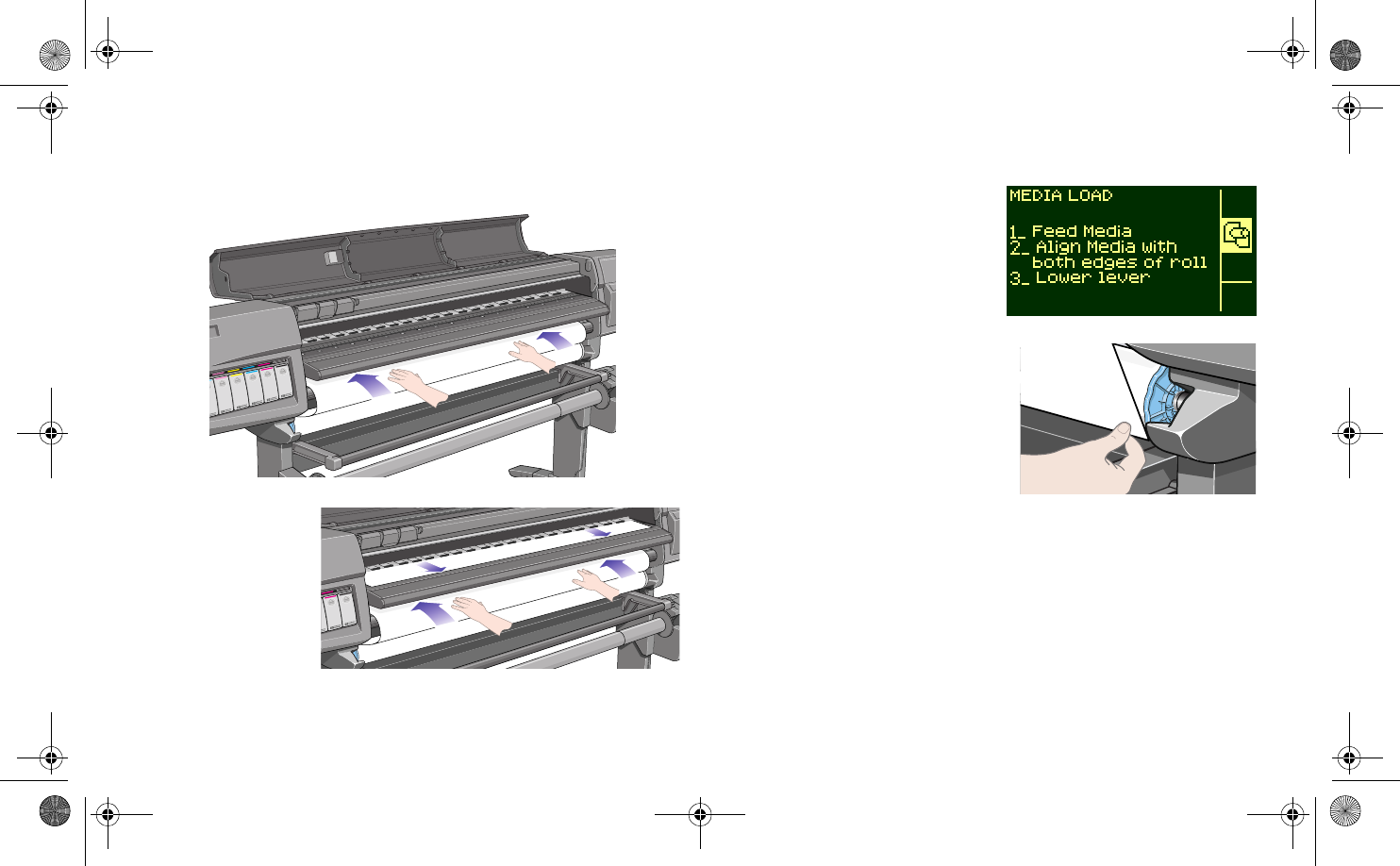 MEDIA LOAD

1_ Feed Media
2_ Align Media with both edges of roll
3_ Lower lever